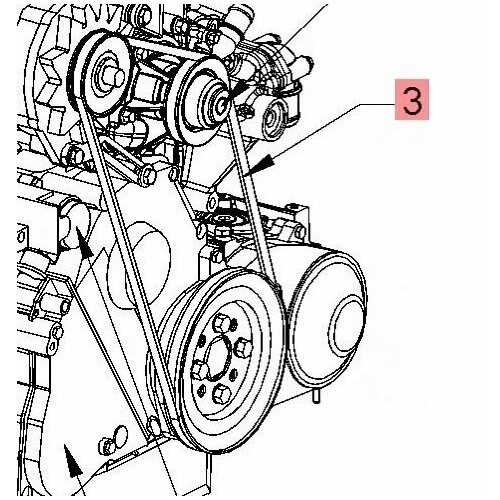 3