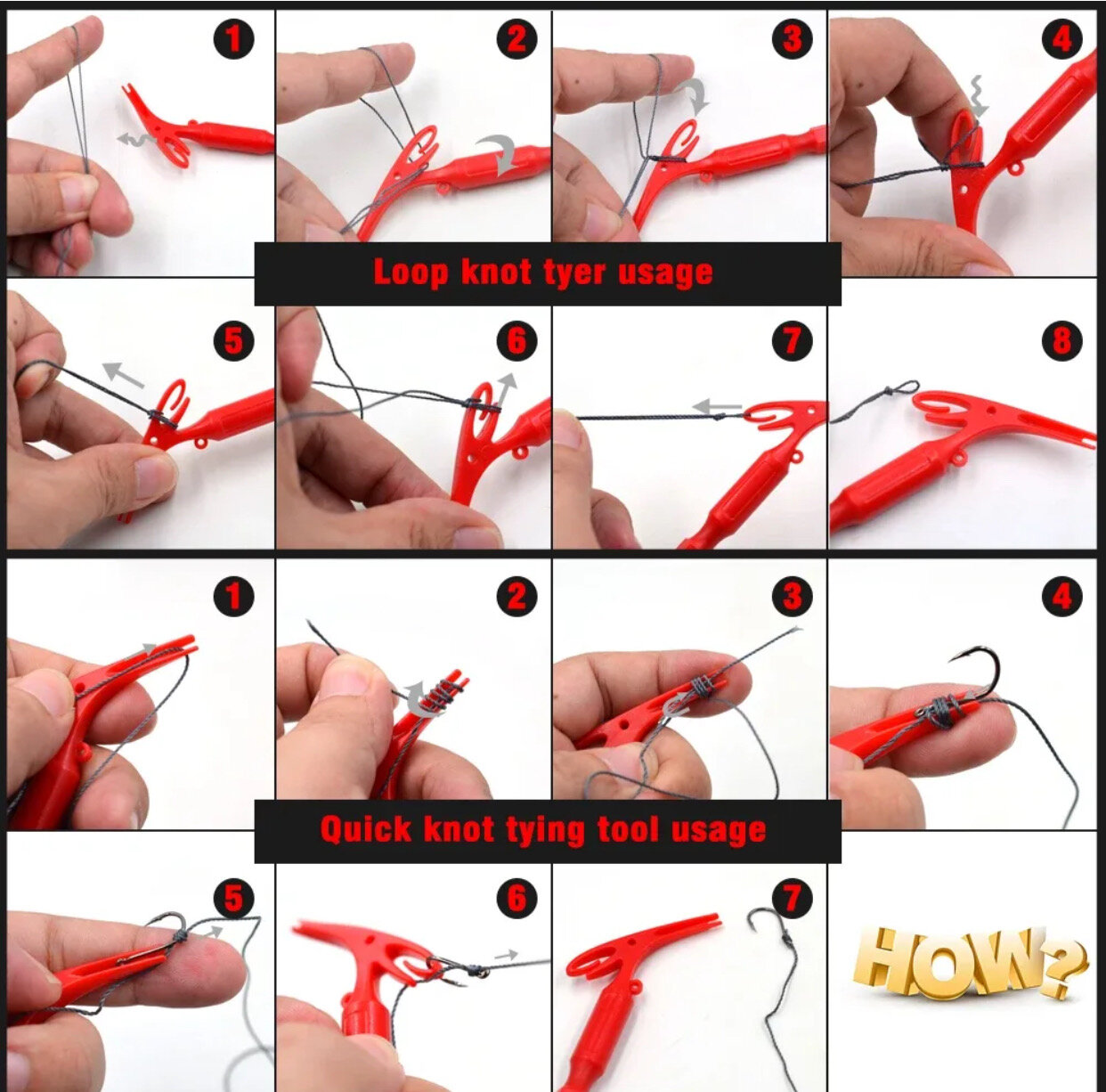 1 2 3 4

Loop knot tyer usage

5 6 7 8

1 2 3 4

Quick knot tying tool usage

5 6 7

HOW?