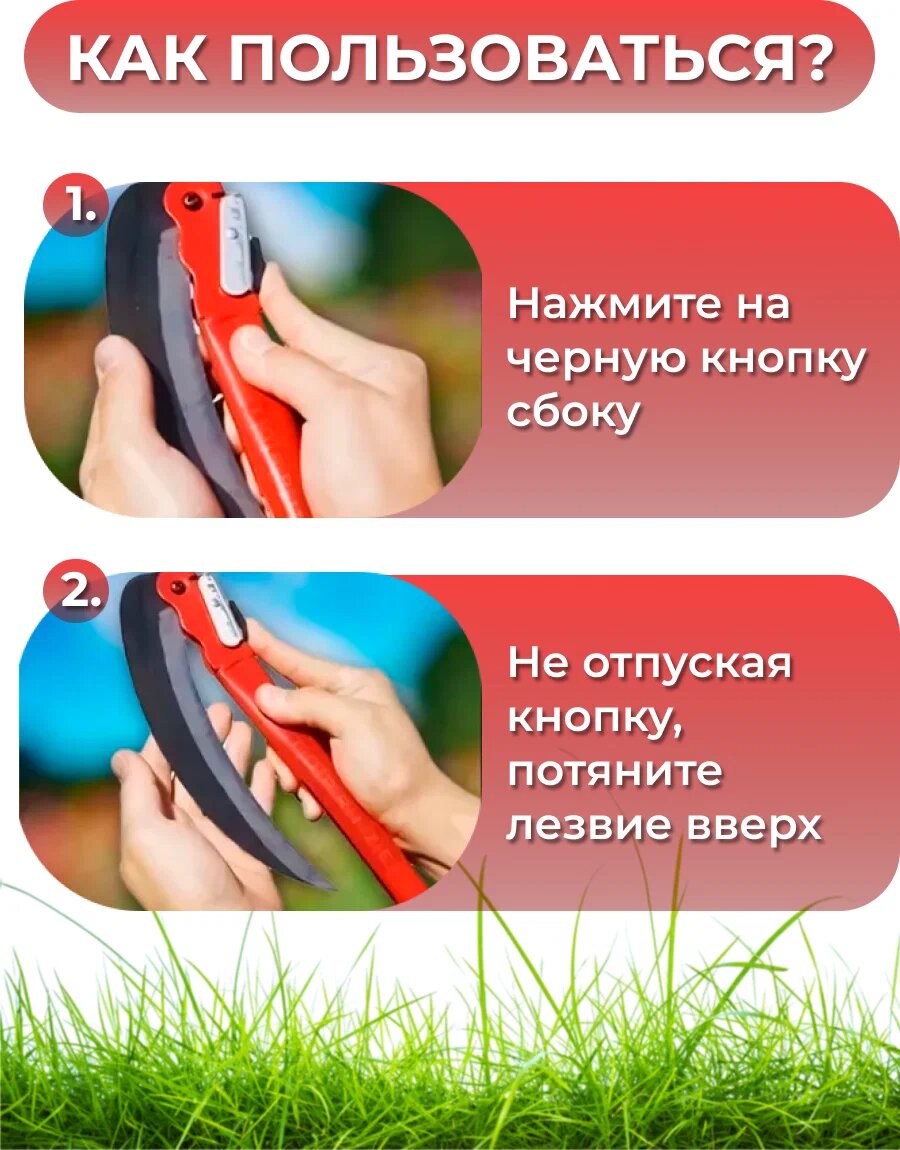 КАК ПОЛЬЗОВАТЬСЯ?

1.

Нажмите на черную кнопку сбоку

2.

Не отпуская кнопку, потяните лезвие вверх