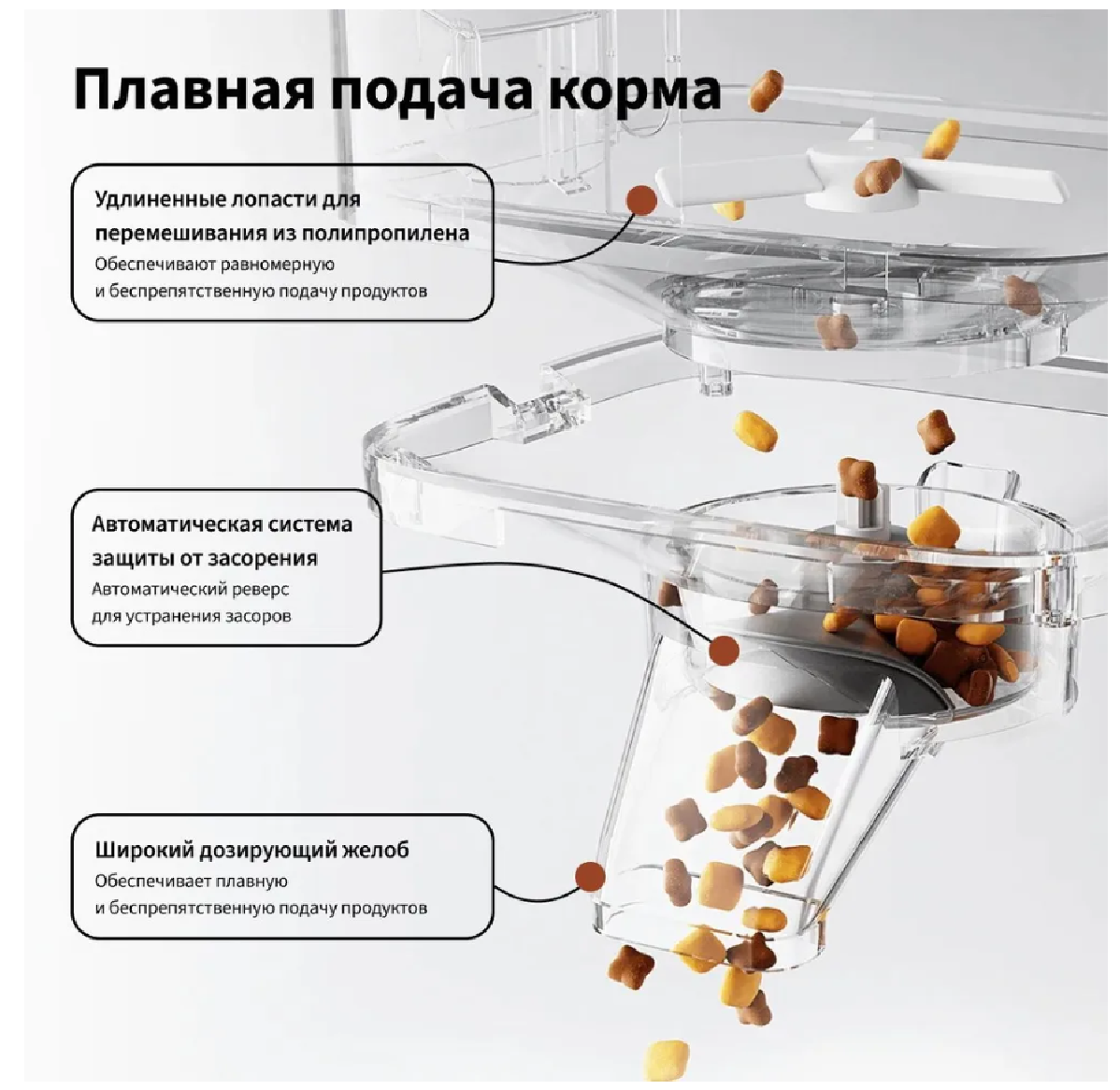 Плавная подача корма

Удлиненные лопасти для перемешивания из полипропилена
Обеспечивают равномерную и беспрепятственную подачу продуктов

Автоматическая система защиты от засорения
Автоматический реверс для устранения засоров

Широкий дозирующий желоб
Обеспечивает плавную и беспрепятственную подачу продуктов