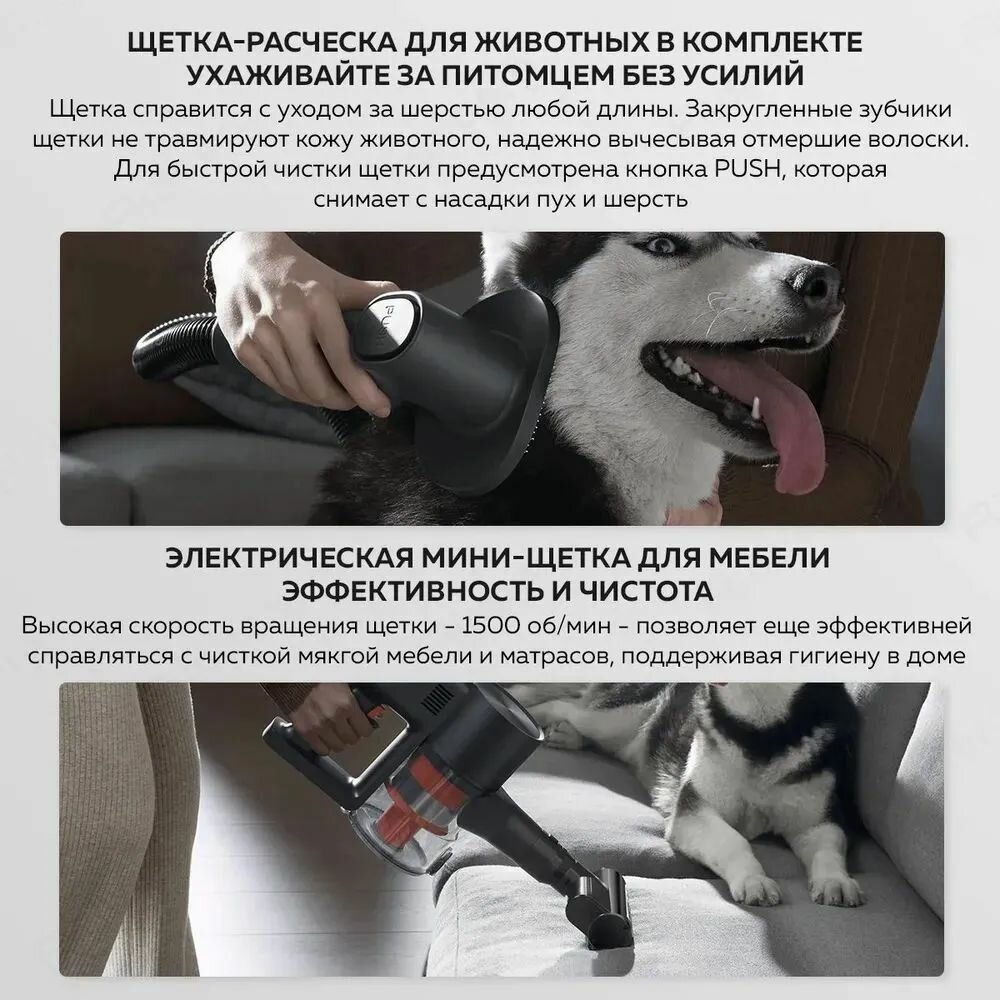 ЩЕТКА-РАСЧЕСКА ДЛЯ ЖИВОТНЫХ В КОМПЛЕКТЕ
УХАЖИВАЙТЕ ЗА ПИТОМЦЕМ БЕЗ УСИЛИЙ

Щетка справится с уходом за шерстью любой длины. Закругленные зубчики щетки не травмируют кожу животного, надежно вычесывая отмершие волоски. Для быстрой чистки щетки предусмотрена кнопка PUSH, которая снимает с насадки пух и шерсть

PUSH

ЭЛЕКТРИЧЕСКАЯ МИНИ-ЩЕТКА ДЛЯ МЕБЕЛИ
ЭФФЕКТИВНОСТЬ И ЧИСТОТА

Высокая скорость вращения щетки - 1500 об/мин - позволяет еще эффективней справляться с чисткой мягкой мебели и матрасов, поддерживая гигиену в доме