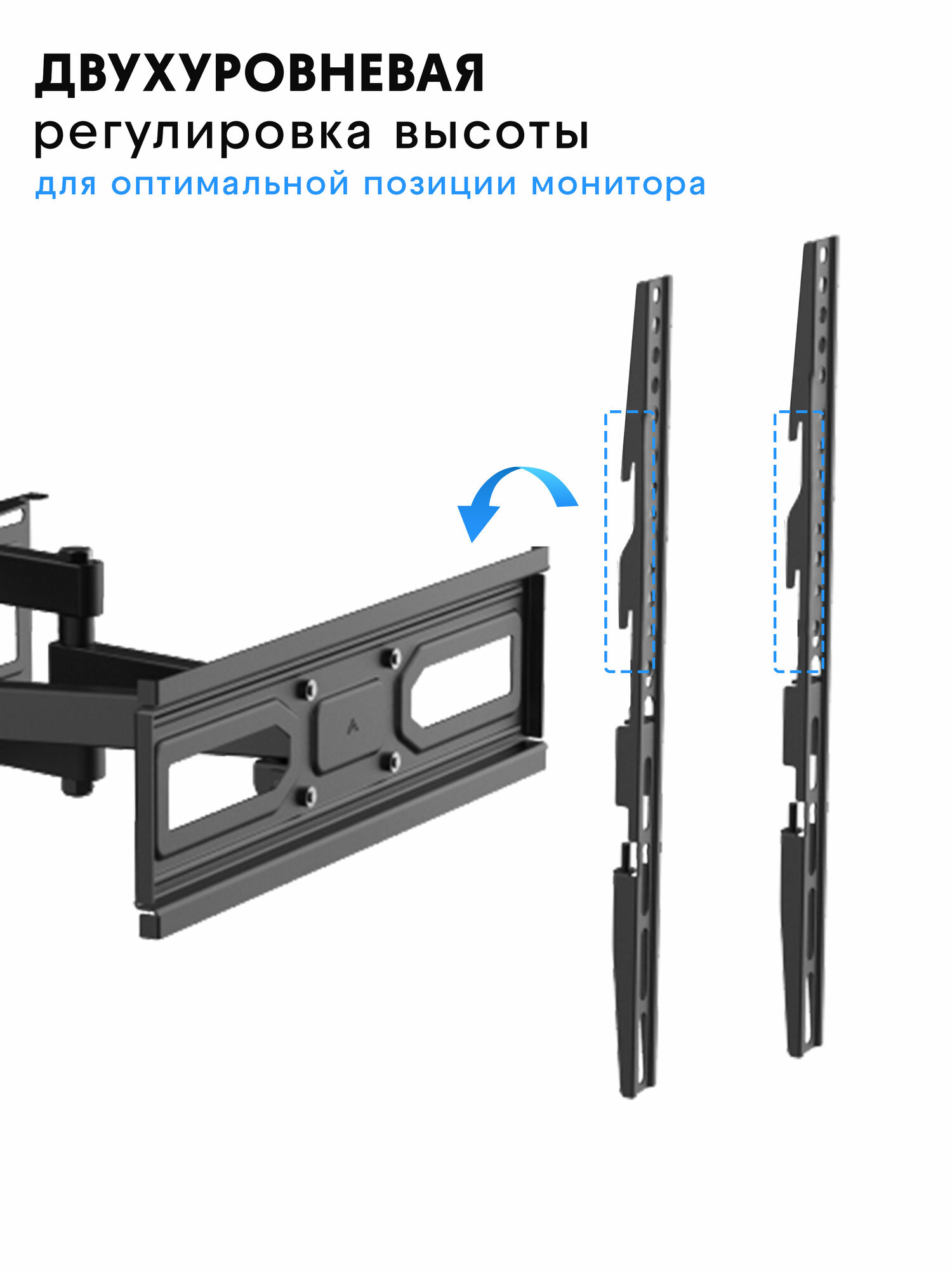 ДВУХУРОВНЕВАЯ
регулировка высоты
для оптимальной позиции монитора