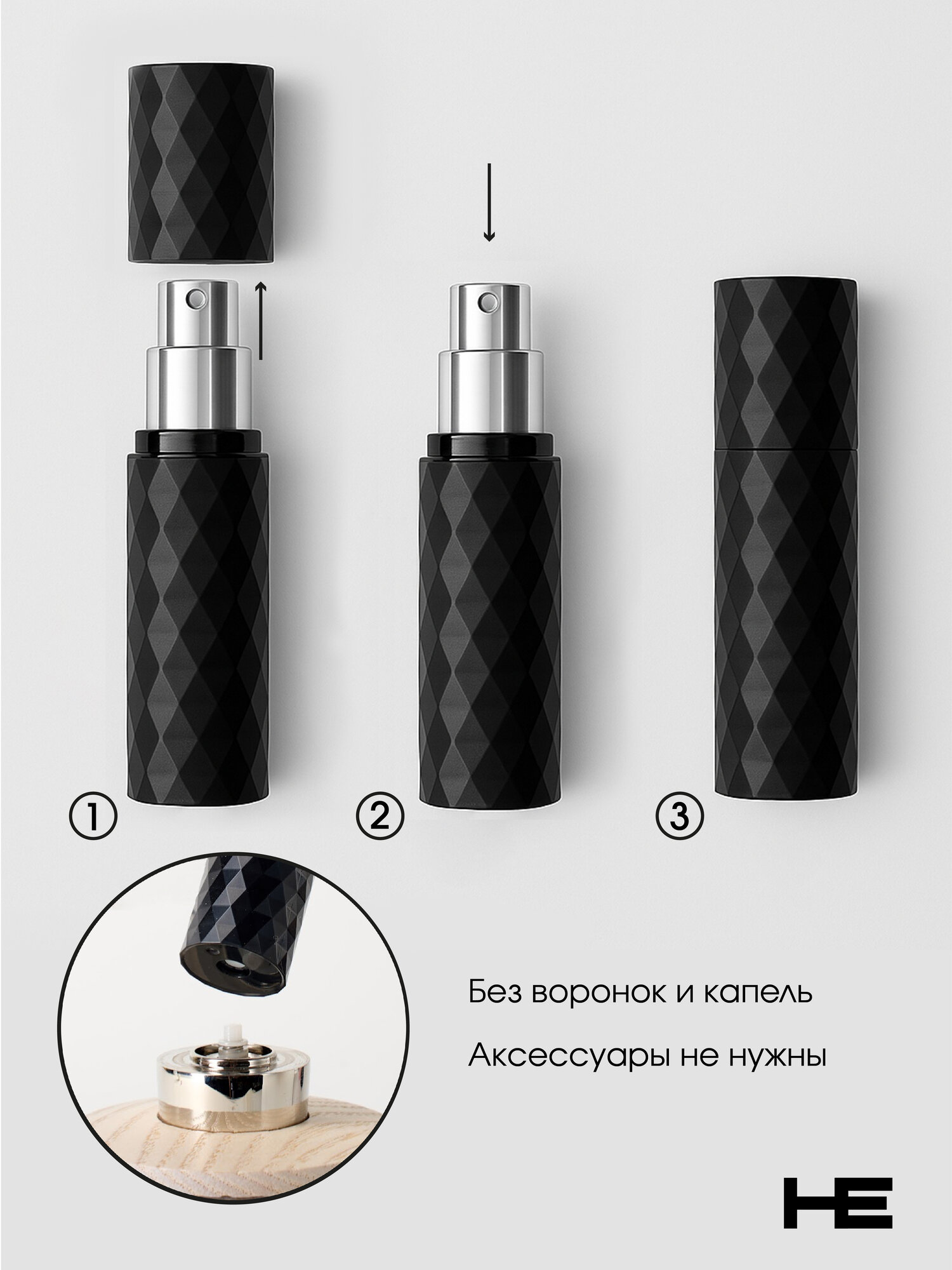 ①

②

③

Без воронок и капель

Аксессуары не нужны

HE