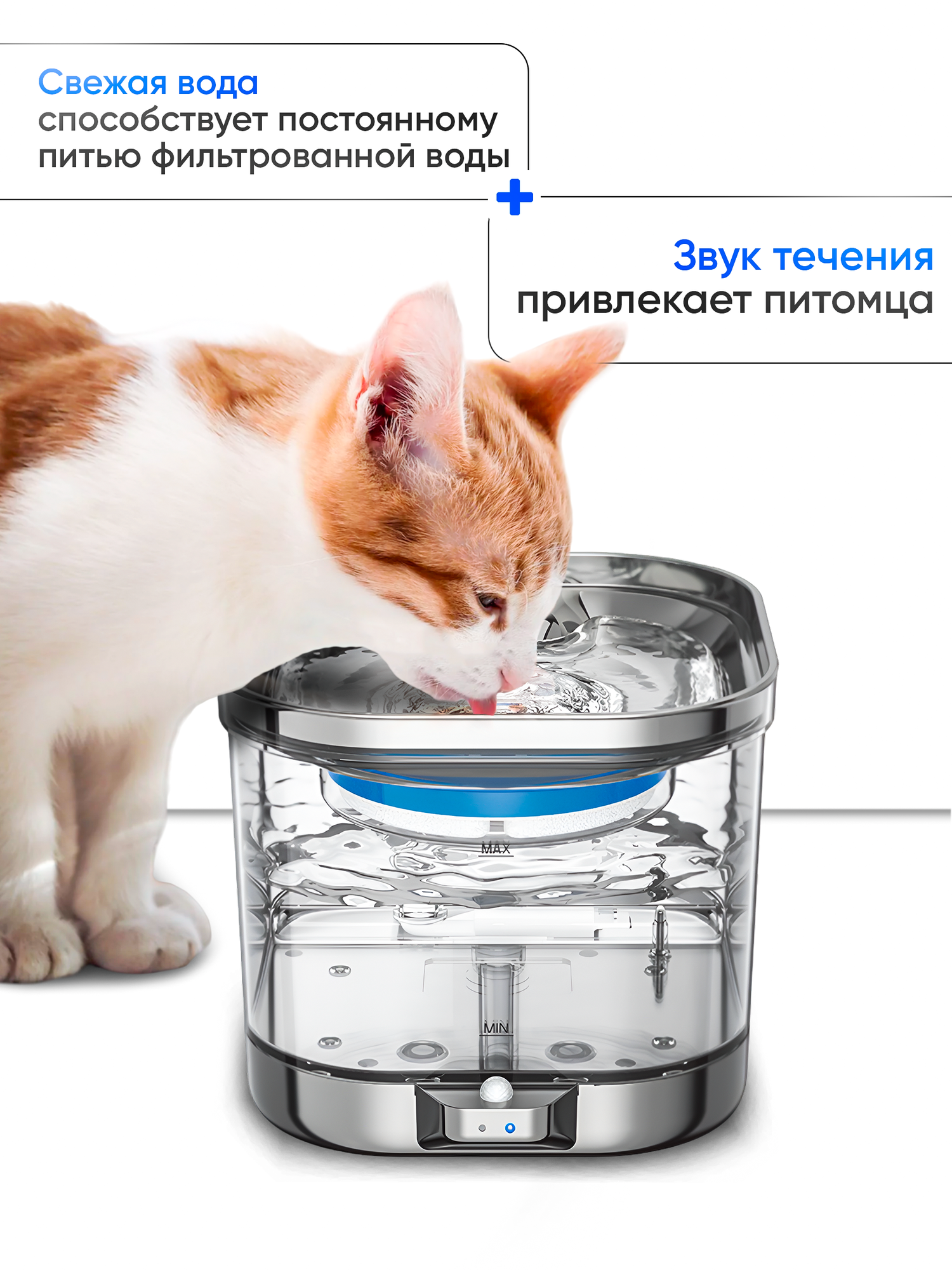 Свежая вода
способствует постоянному питью фильтрованной воды

+

Звук течения
привлекает питомца

MAX

MIN