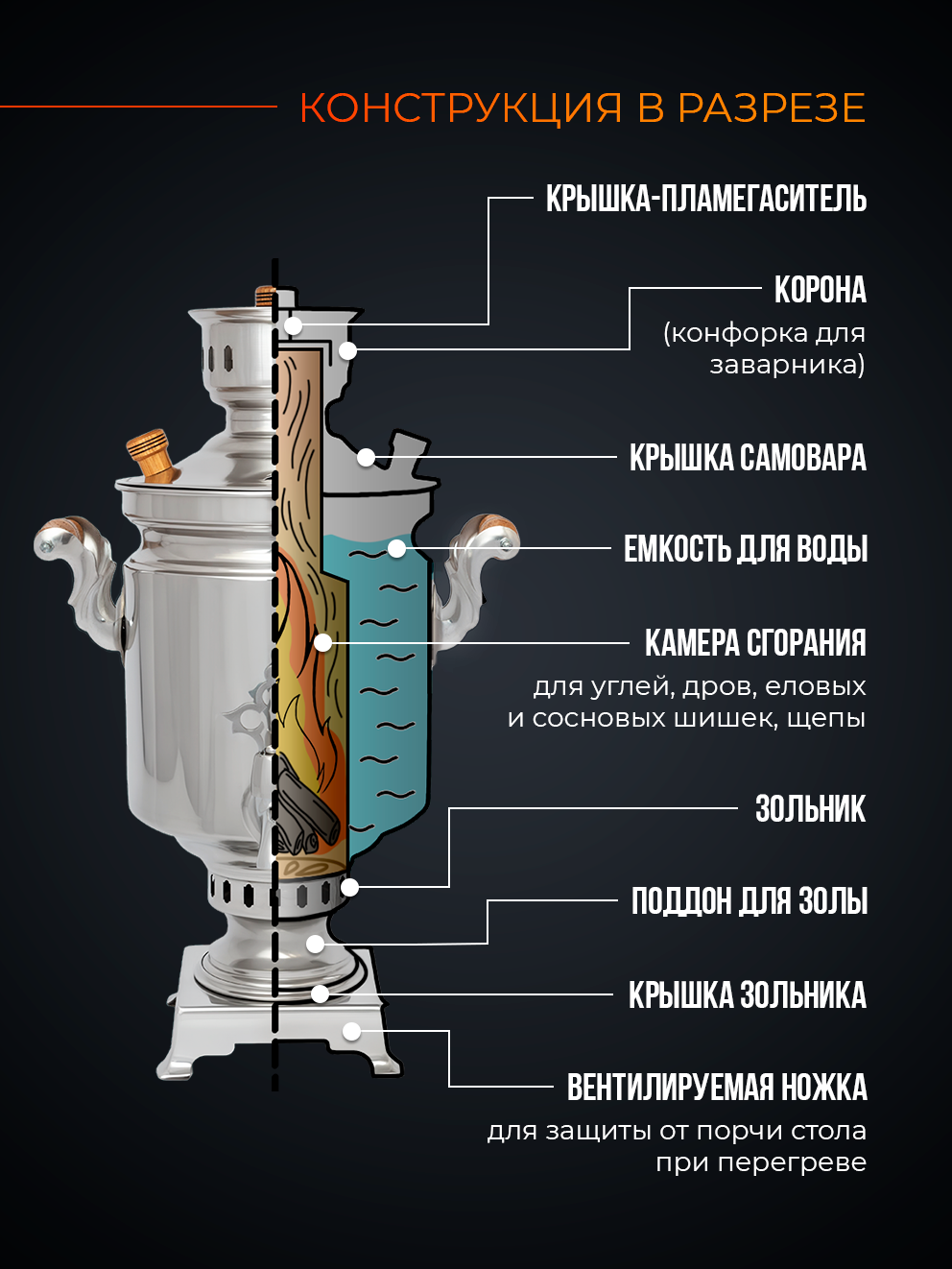 КОНСТРУКЦИЯ В РАЗРЕЗЕ

КРЫШКА-ПЛАМЕГАСИТЕЛЬ

КОРОНА
(конфорка для заварника)

КРЫШКА САМОВАРА

ЕМКОСТЬ ДЛЯ ВОДЫ

КАМЕРА СГОРАНИЯ
для углей, дров, еловых и сосновых шишек, щепы

ЗОЛЬНИК

ПОДДОН ДЛЯ ЗОЛЫ

КРЫШКА ЗОЛЬНИКА

ВЕНТИЛИРУЕМАЯ НОЖКА
для защиты от порчи стола при перегреве