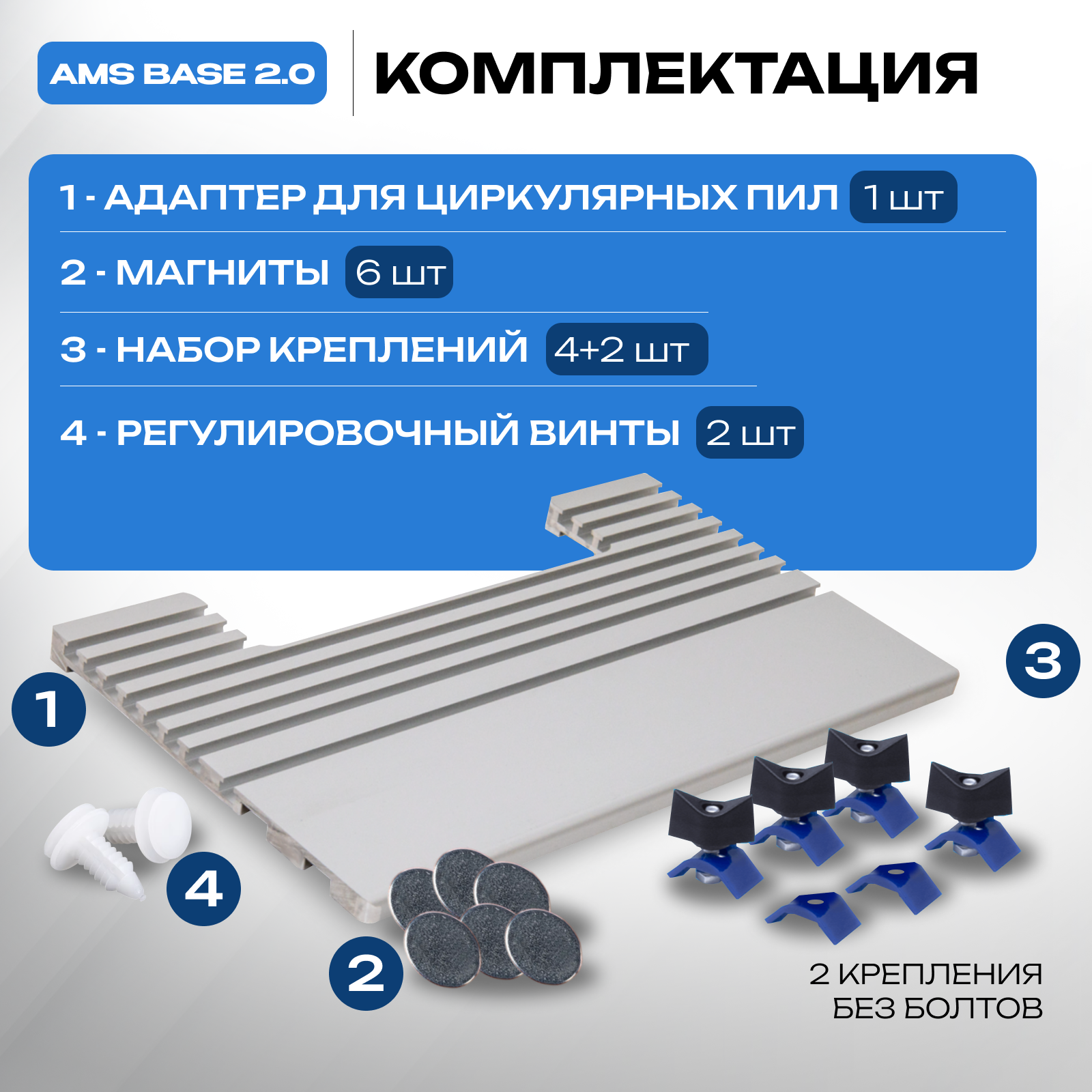 AMS BASE 2.0

КОМПЛЕКТАЦИЯ

1 - АДАПТЕР ДЛЯ ЦИРКУЛЯРНЫХ ПИЛ 1 шт

2 - МАГНИТЫ 6 шт

3 - НАБОР КРЕПЛЕНИЙ 4+2 шт

4 - РЕГУЛИРОВОЧНЫЙ ВИНТЫ 2 шт

1

3

4

2

2 КРЕПЛЕНИЯ БЕЗ БОЛТОВ