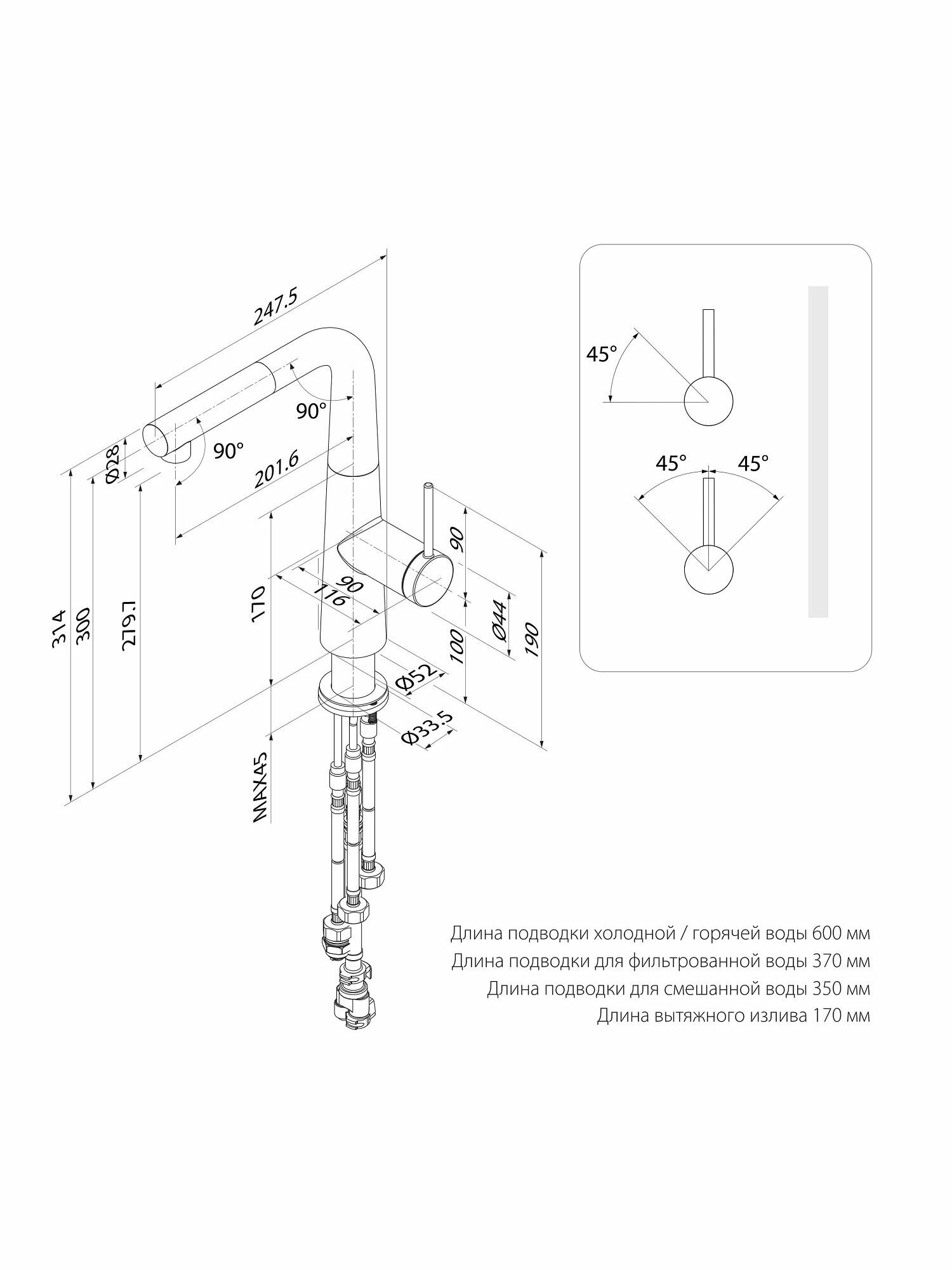 247.5

90°

90°

Ø28

201.6

314

300

279.7

170

90

116

90

Ø44

100

190

Ø52

Ø33.5

MAX45

45°

45°

45°

Длина подводки холодной / горячей воды 600 мм

Длина подводки для фильтрованной воды 370 мм

Длина подводки для смешанной воды 350 мм

Длина вытяжного излива 170 мм