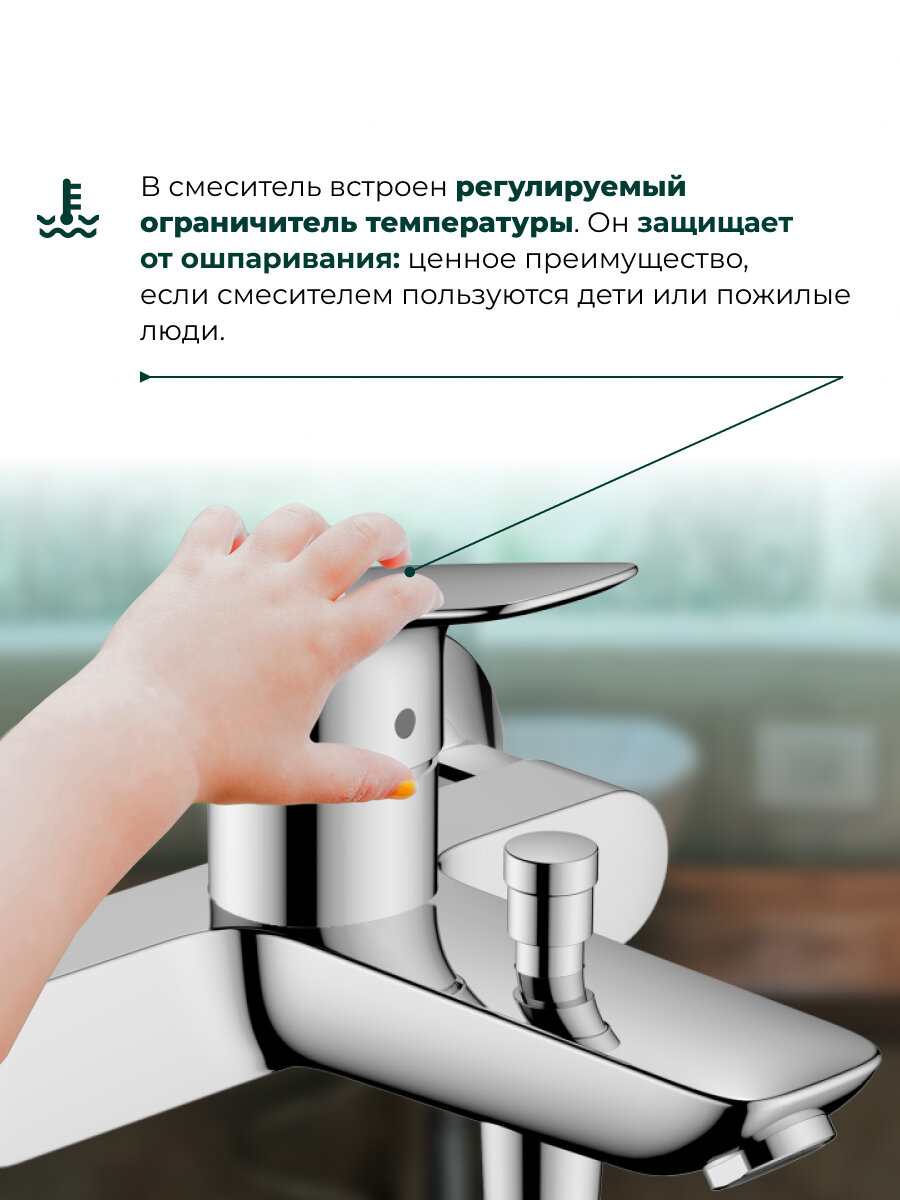 В смеситель встроен регулируемый ограничитель температуры. Он защищает от ошпаривания: ценное преимущество, если смесителем пользуются дети или пожилые люди.