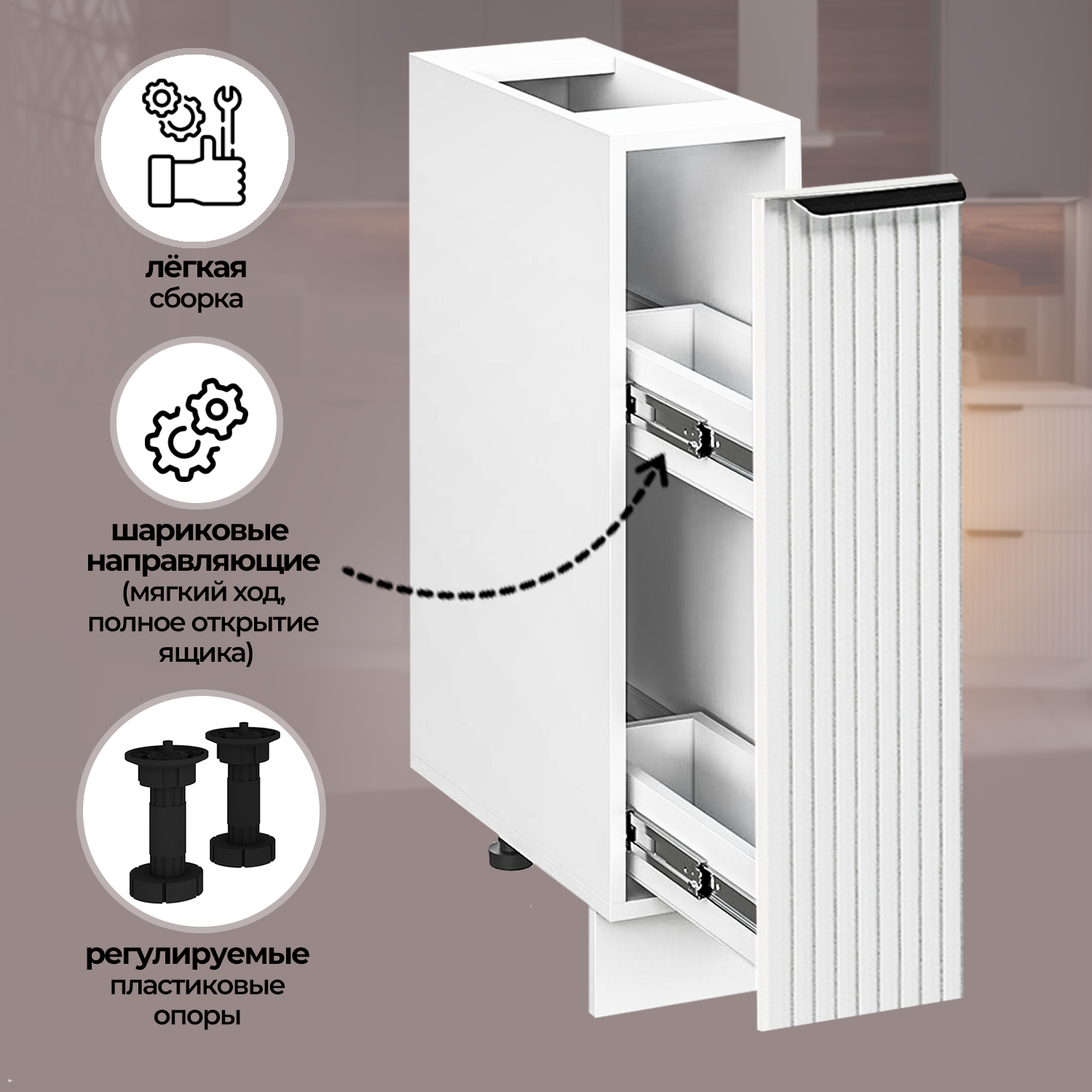 лёгкая
сборка

шариковые
направляющие
(мягкий ход,
полное открытие
ящика)

регулируемые
пластиковые
опоры