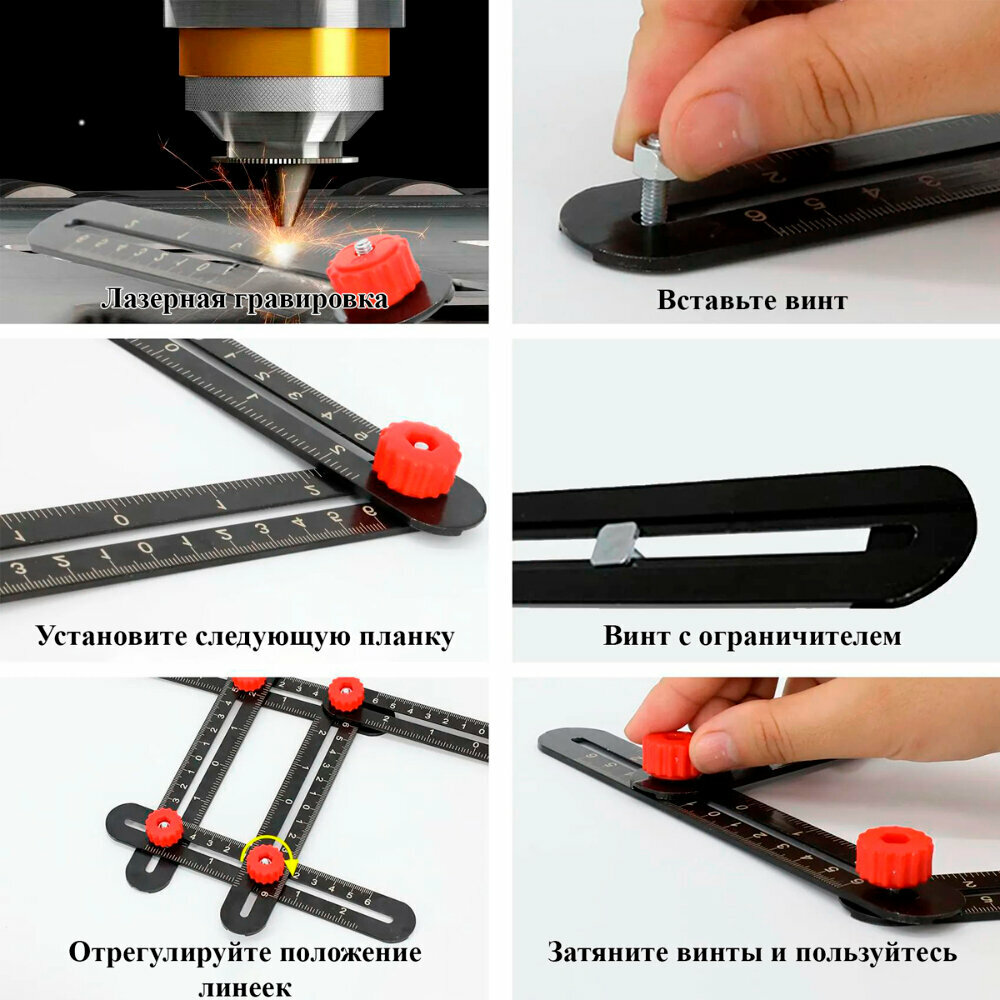 Лазерная гравировка

Вставьте винт

Установите следующую планку

Винт с ограничителем

Отрегулируйте положение линеек

Затяните винты и пользуйтесь