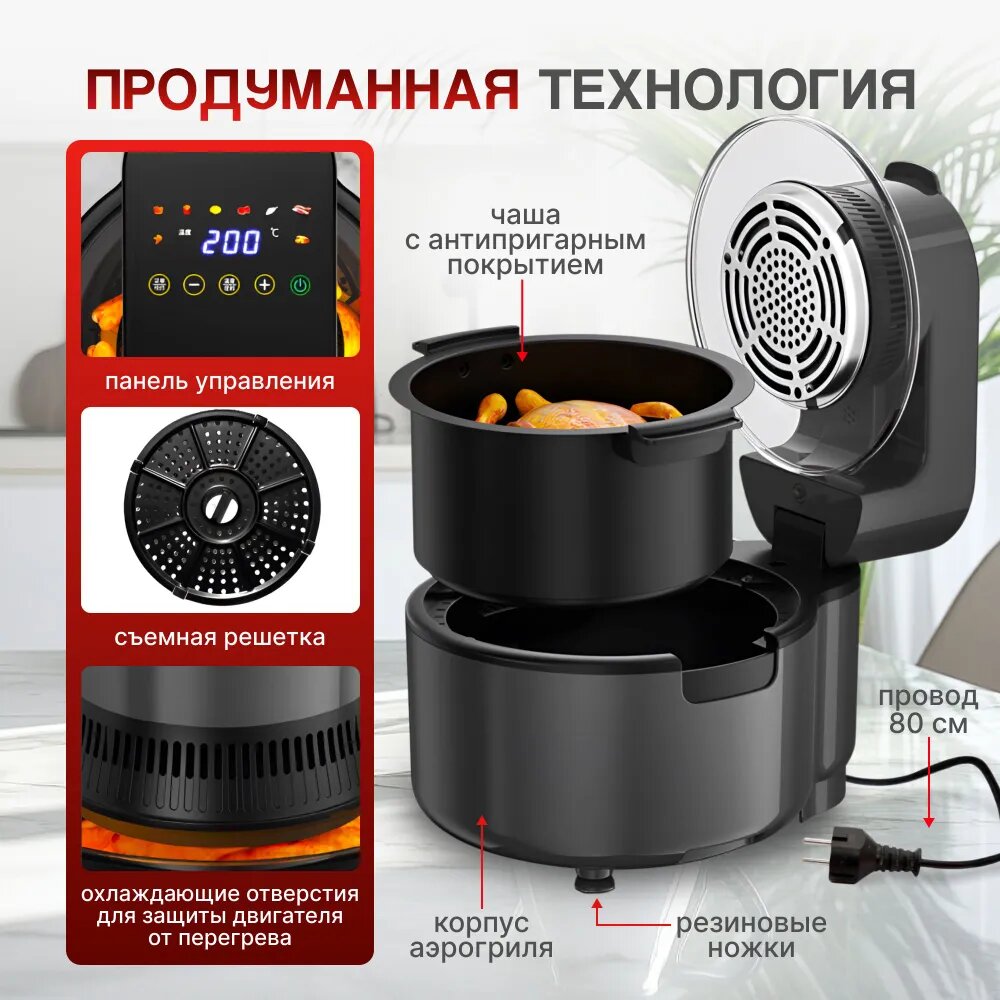 ПРОДУМАННАЯ ТЕХНОЛОГИЯ

200 °C

панель управления

съемная решетка

охлаждающие отверстия для защиты двигателя от перегрева

чаша с антипригарным покрытием

провод 80 см

корпус аэрогриля

резиновые ножки