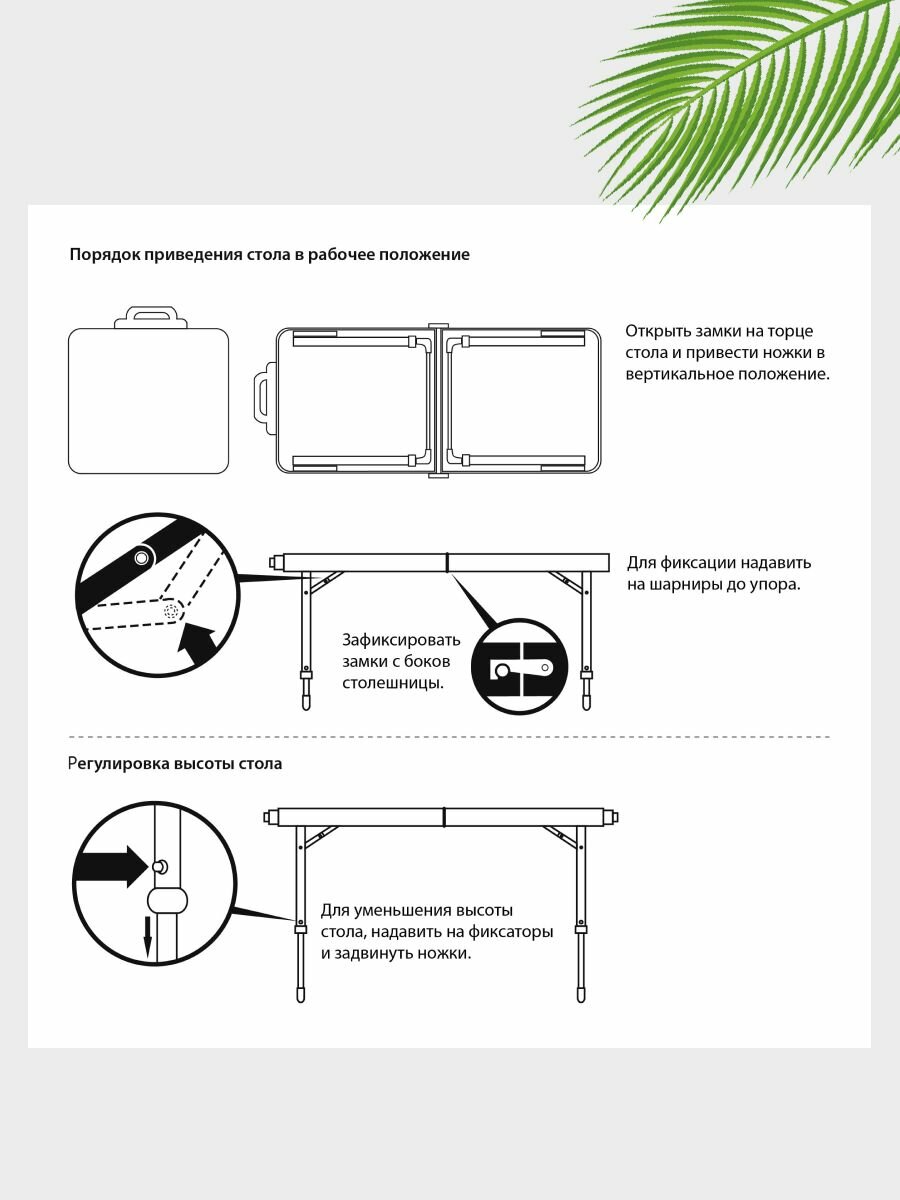 Порядок приведения стола в рабочее положение

Открыть замки на торце стола и привести ножки в вертикальное положение.

Для фиксации надавить на шарниры до упора.

Зафиксировать замки с боков столешницы.

Регулировка высоты стола

Для уменьшения высоты стола, надавить на фиксаторы и задвинуть ножки.