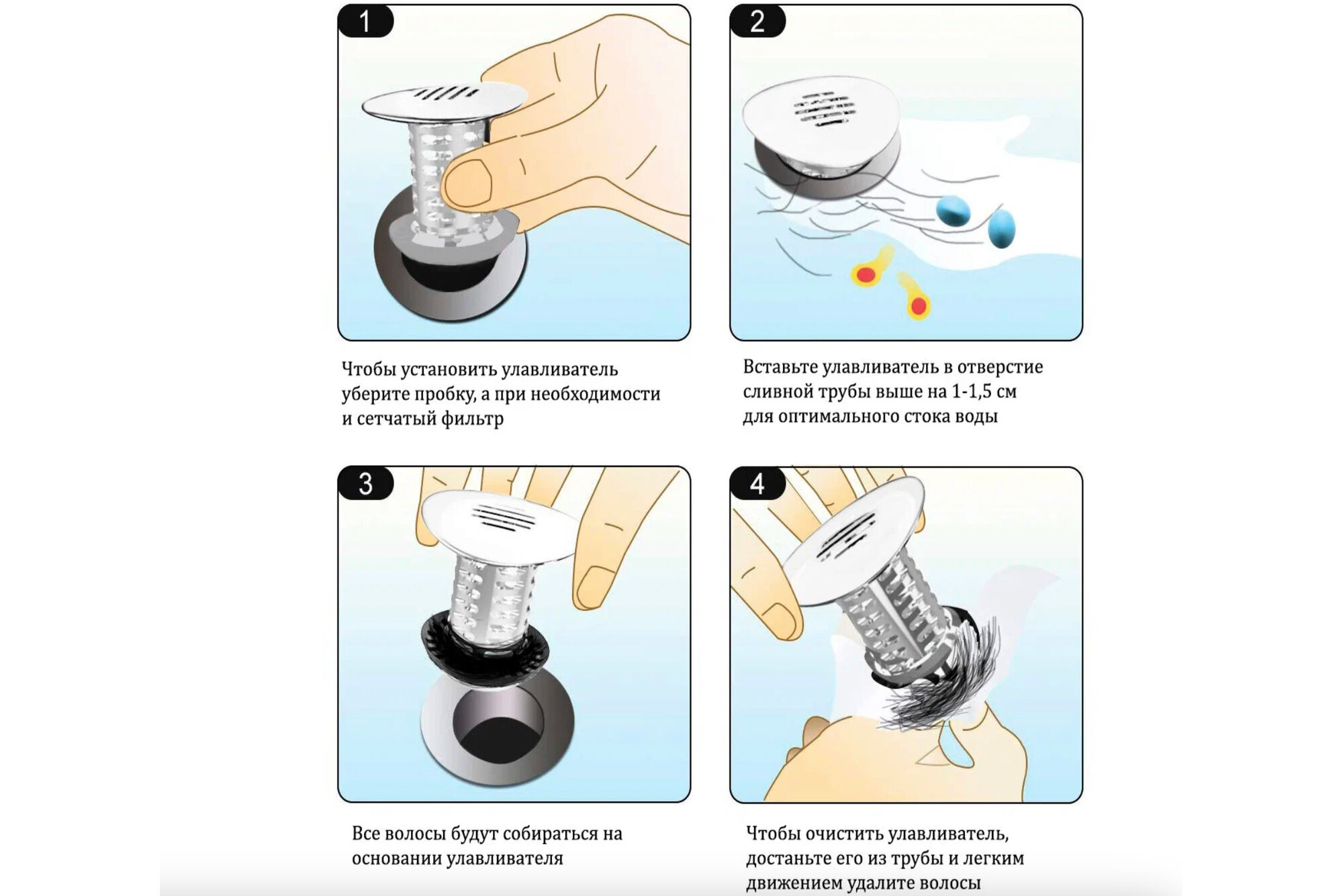 1

Чтобы установить улавливатель уберите пробку, а при необходимости и сетчатый фильтр

2

Вставьте улавливатель в отверстие сливной трубы выше на 1-1,5 см для оптимального стока воды

3

Все волосы будут собираться на основании улавливателя

4

Чтобы очистить улавливатель, достаньте его из трубы и легким движением удалите волосы