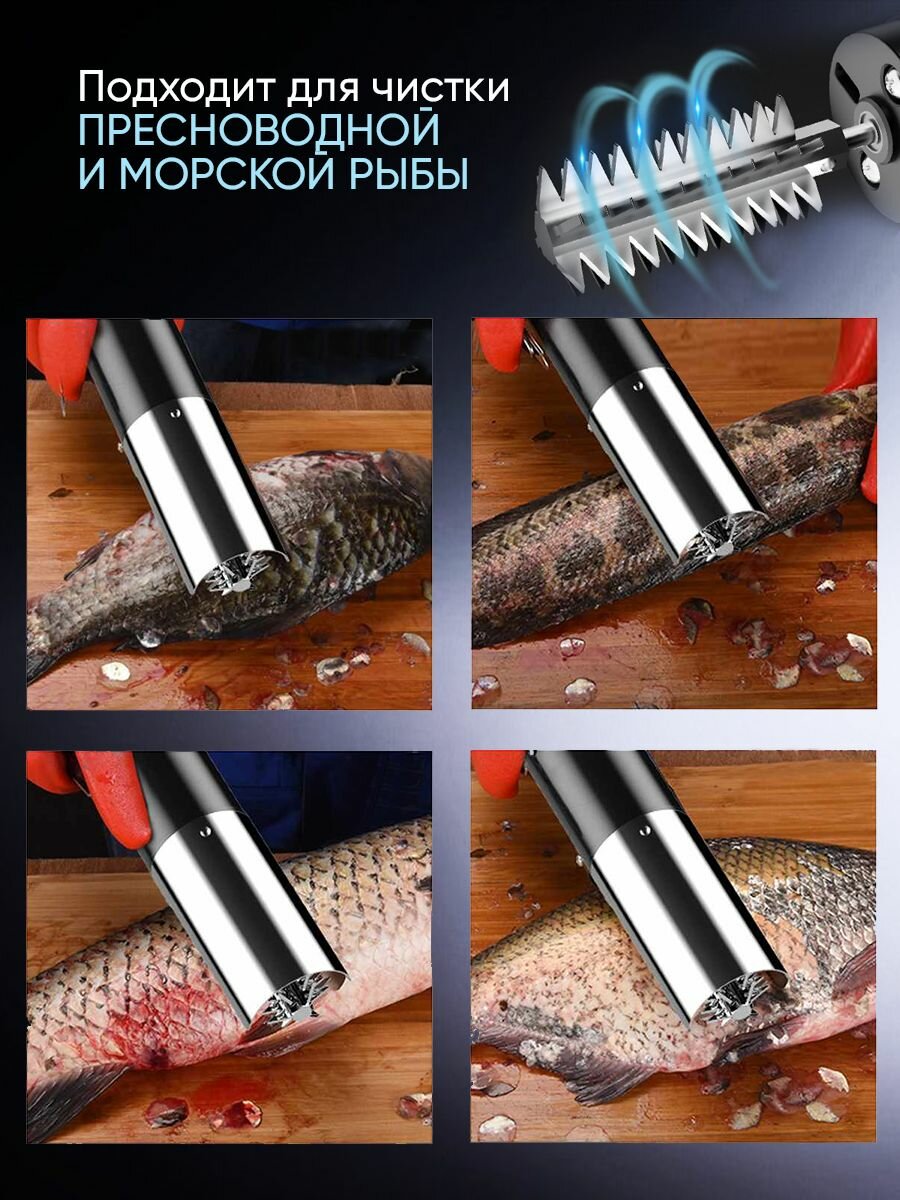 Подходит для чистки
ПРЕСНОВОДНОЙ
И МОРСКОЙ РЫБЫ