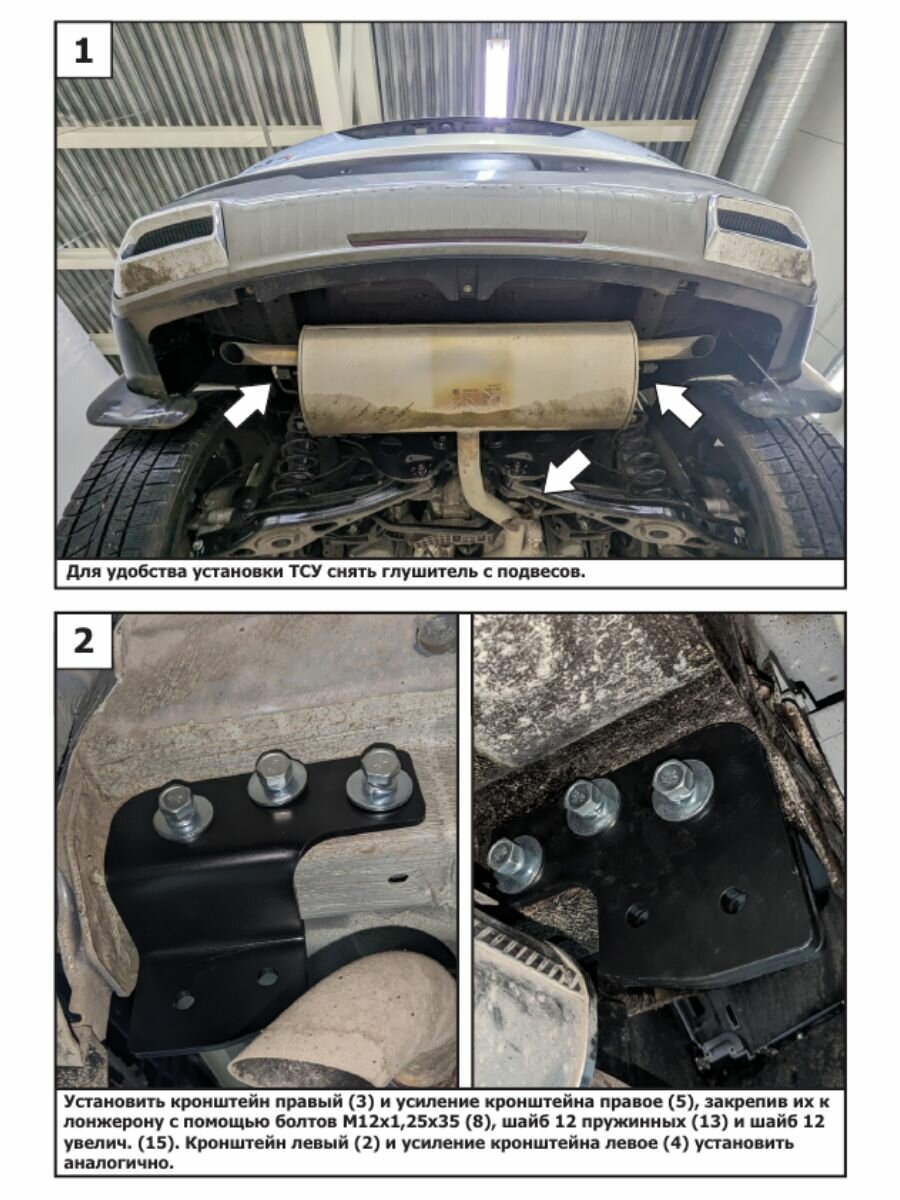 1

Для удобства установки ТСУ снять глушитель с подвесов.

2

Установить кронштейн правый (3) и усиление кронштейна правое (5), закрепив их к лонжерону с помощью болтов М12х1,25х35 (8), шайб 12 пружинных (13) и шайб 12 увелич. (15). Кронштейн левый (2) и усиление кронштейна левое (4) установить аналогично.