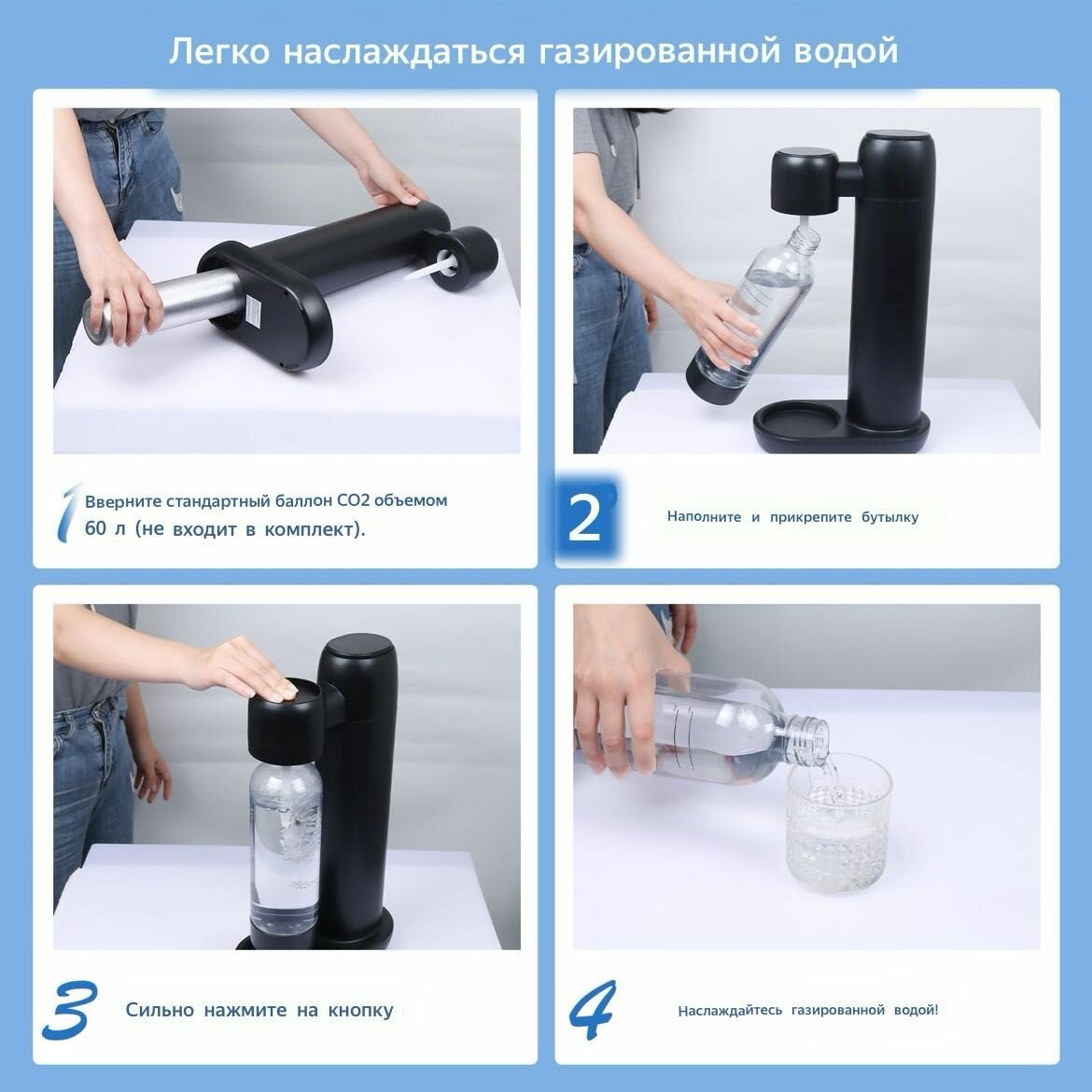 Легко наслаждаться газированной водой

1 Вверните стандартный баллон CO2 объемом 60 л (не входит в комплект).

2 Наполните и прикрепите бутылку

3 Сильно нажмите на кнопку

4 Наслаждайтесь газированной водой!