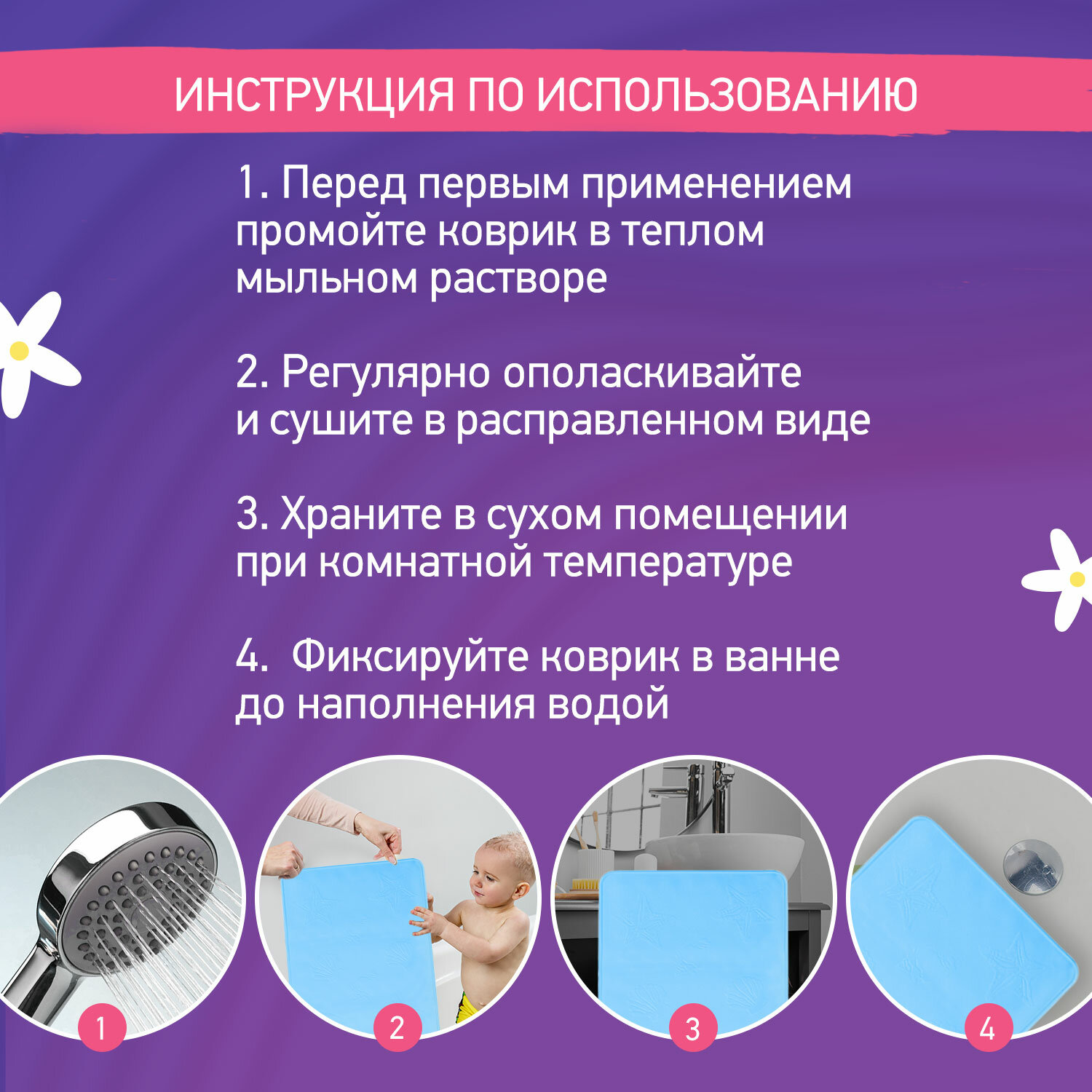 ИНСТРУКЦИЯ ПО ИСПОЛЬЗОВАНИЮ

1. Перед первым применением промойте коврик в теплом мыльном растворе

2. Регулярно ополаскивайте и сушите в расправленном виде

3. Храните в сухом помещении при комнатной температуре

4. Фиксируйте коврик в ванне до наполнения водой

1

2

3

4