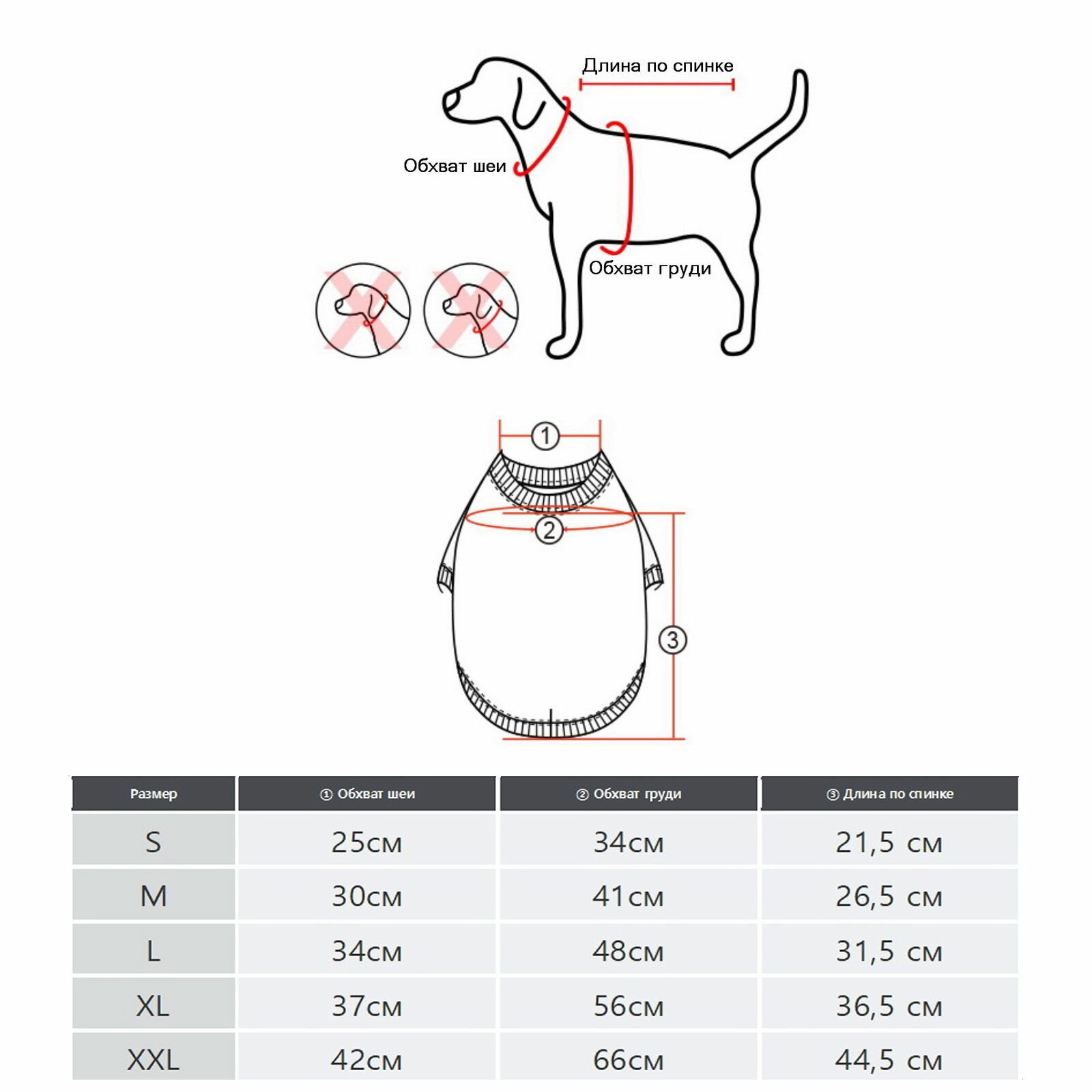 Длина по спинке

Обхват шеи

Обхват груди

1

2

3

| Размер | ① Обхват шеи | ② Обхват груди | ③ Длина по спинке |
|---|---|---|---|
| S | 25см | 34см | 21,5 см |
| M | 30см | 41см | 26,5 см |
| L | 34см | 48см | 31,5 см |
| XL | 37см | 56см | 36,5 см |
| XXL | 42см | 66см | 44,5 см |