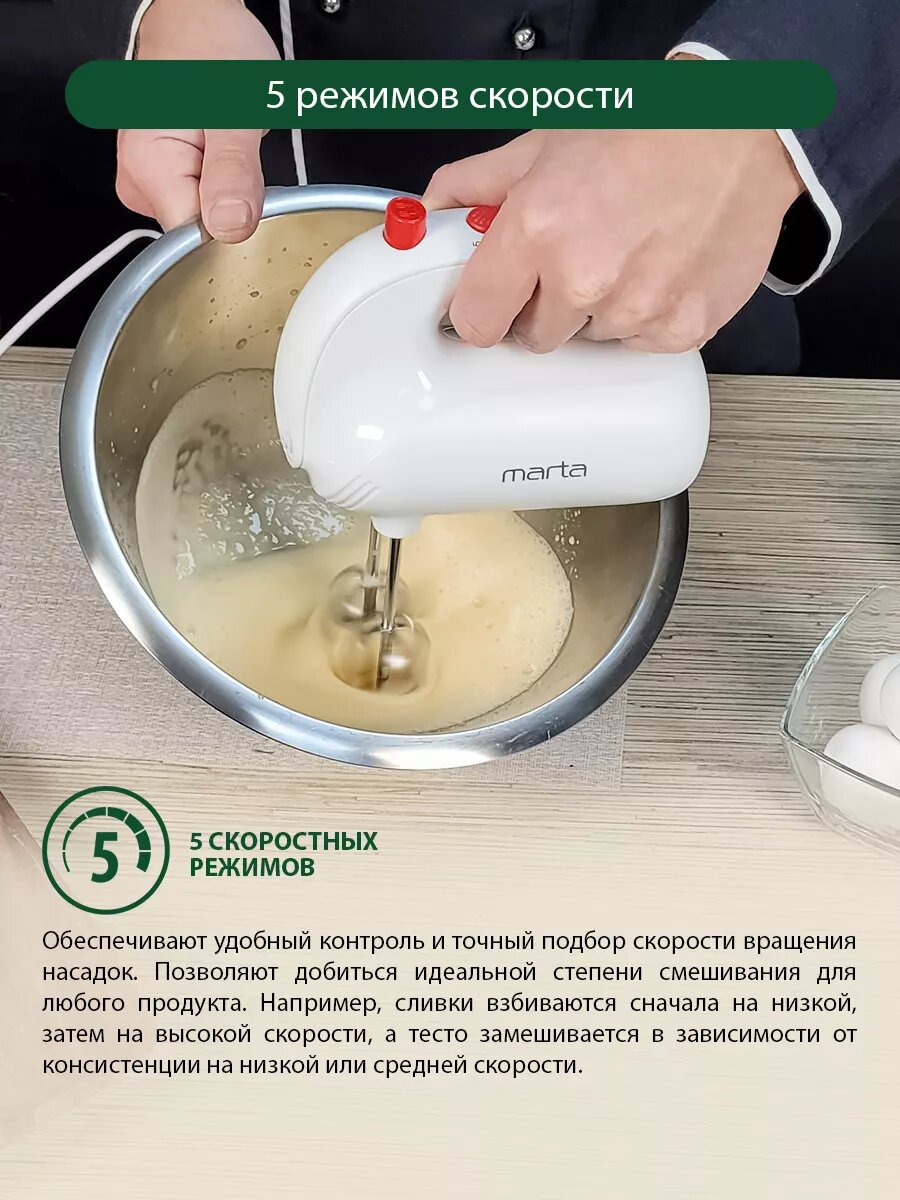 5 режимов скорости

marta

5

5 СКОРОСТНЫХ РЕЖИМОВ

Обеспечивают удобный контроль и точный подбор скорости вращения насадок. Позволяют добиться идеальной степени смешивания для любого продукта. Например, сливки взбиваются сначала на низкой, затем на высокой скорости, а тесто замешивается в зависимости от консистенции на низкой или средней скорости.