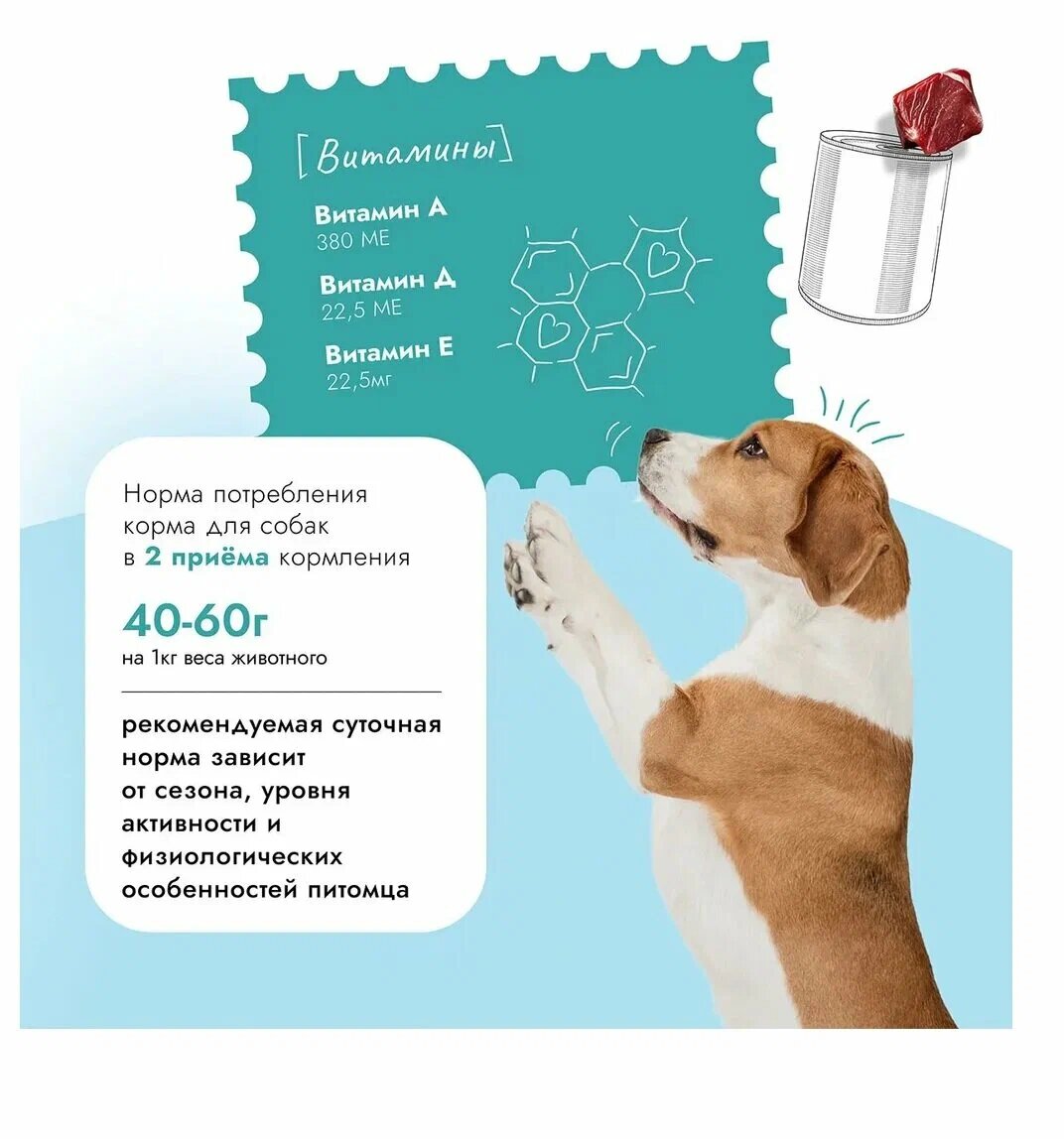 [Витамины]

Витамин А
380 МЕ

Витамин Д
22,5 МЕ

Витамин Е
22,5мг

Норма потребления корма для собак в 2 приёма кормления

40-60г
на 1кг веса животного

рекомендуемая суточная норма зависит от сезона, уровня активности и физиологических особенностей питомца