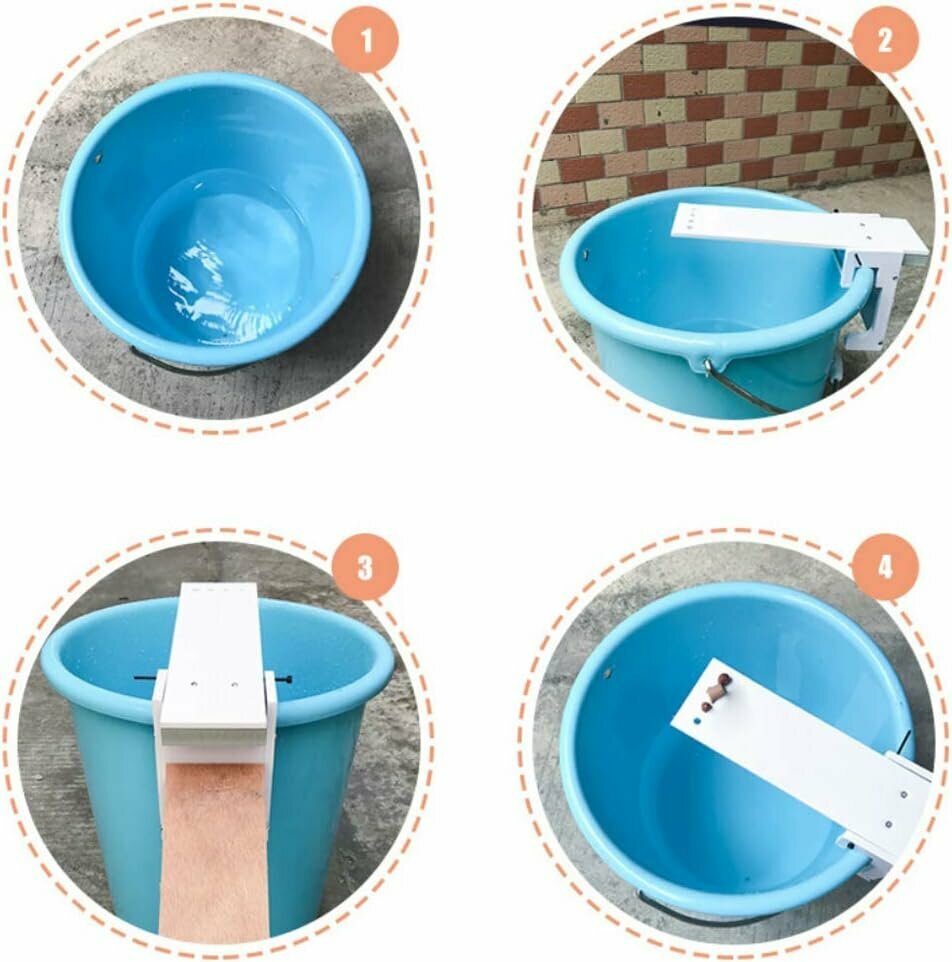 1

2

3

4