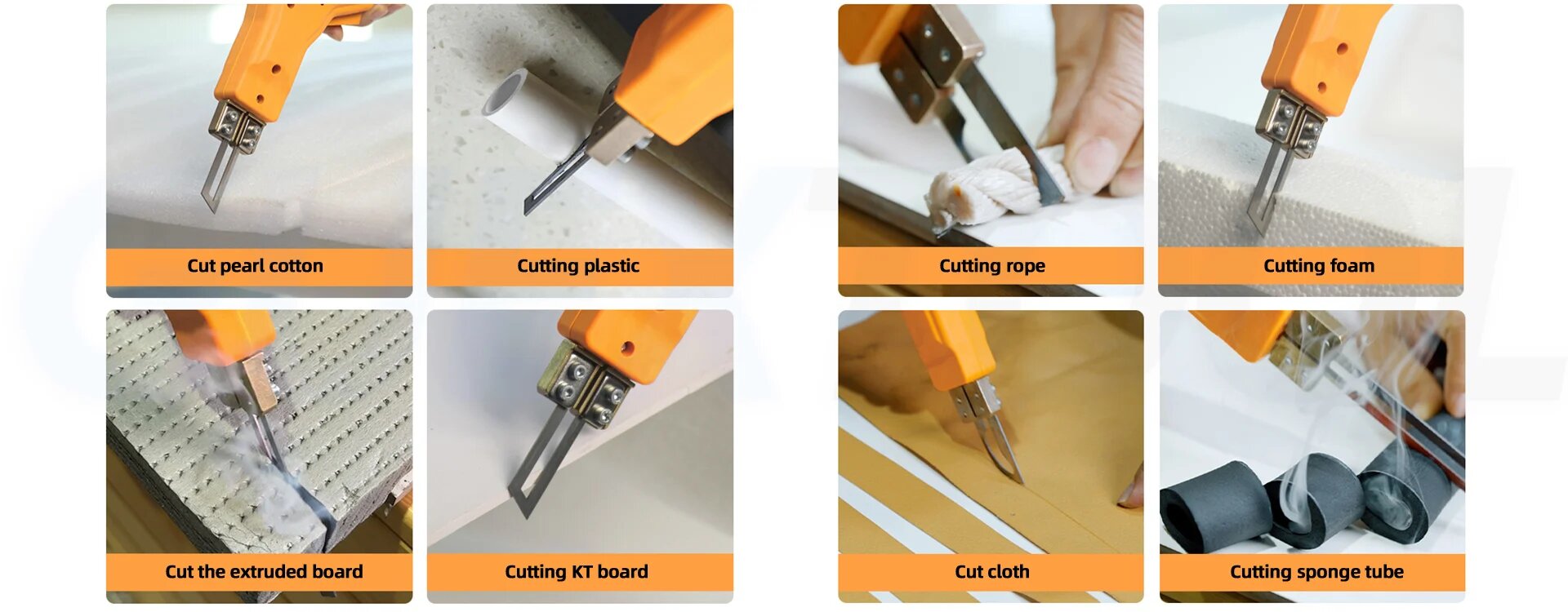 Cut pearl cotton

Cutting plastic

Cutting rope

Cutting foam

Cut the extruded board

Cutting KT board

Cut cloth

Cutting sponge tube