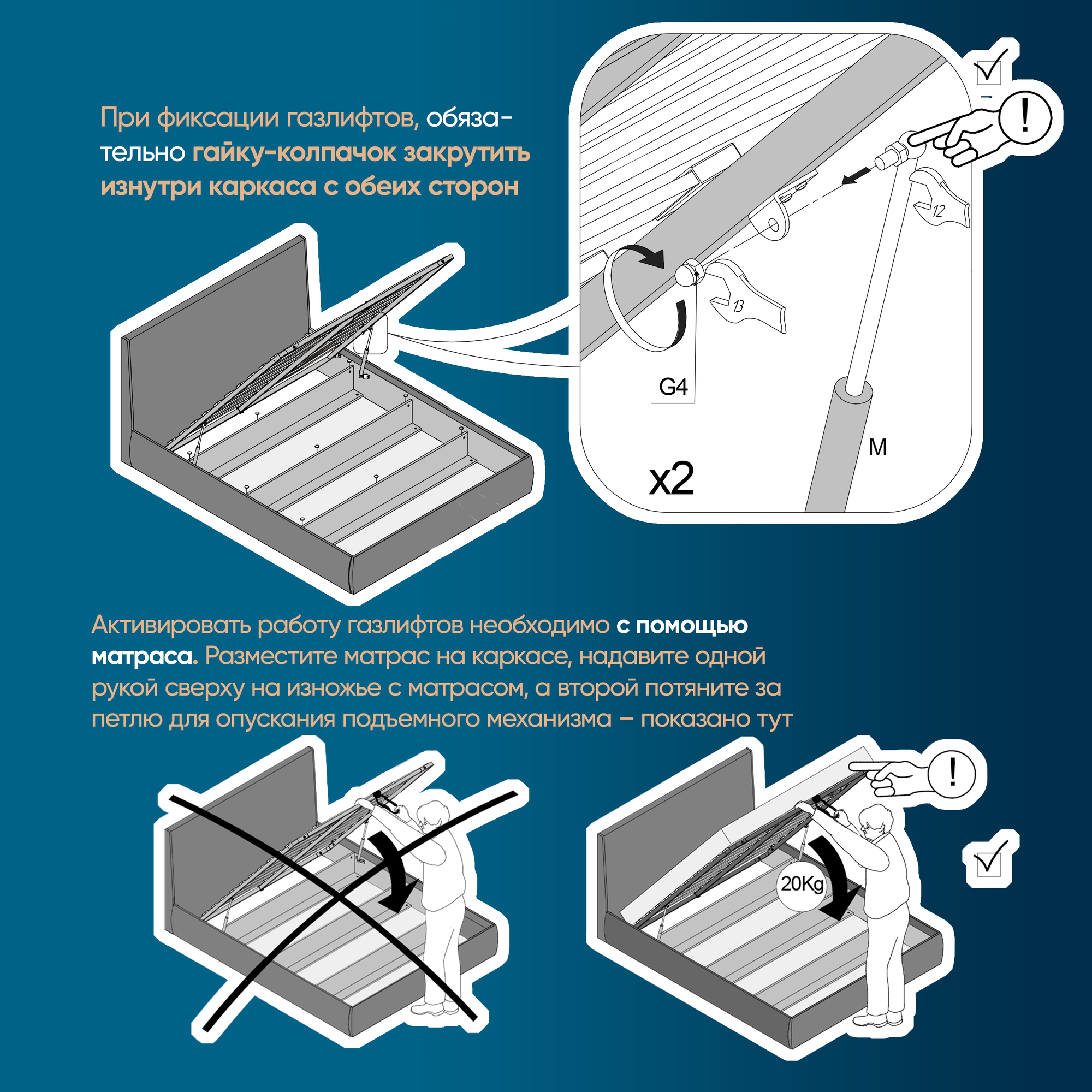 При фиксации газлифтов, обязательно гайку-колпачок закрутить изнутри каркаса с обеих сторон

!

12

13

G4

M

x2

Активировать работу газлифтов необходимо с помощью матраса. Разместите матрас на каркасе, надавите одной рукой сверху на изножье с матрасом, а второй потяните за петлю для опускания подъемного механизма – показано тут

!

20Kg