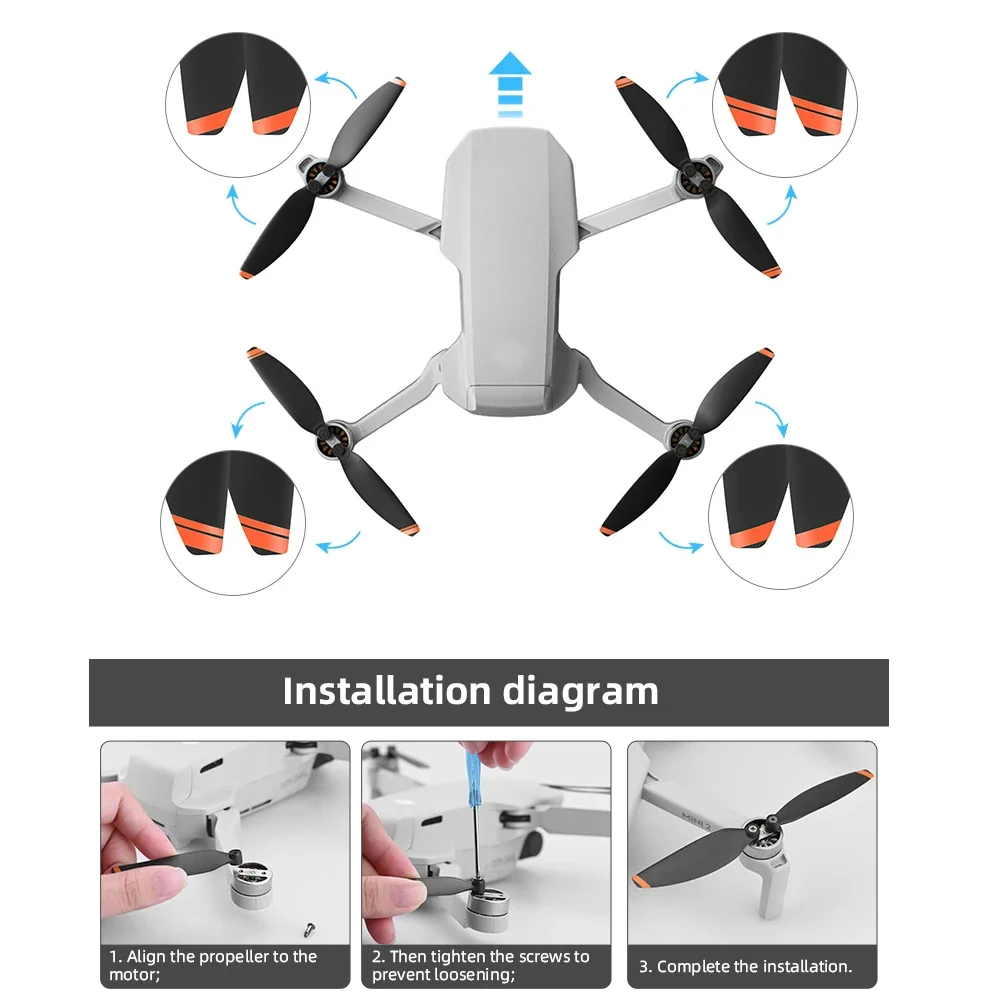 Installation diagram

1. Align the propeller to the motor;

2. Then tighten the screws to prevent loosening;

3. Complete the installation.