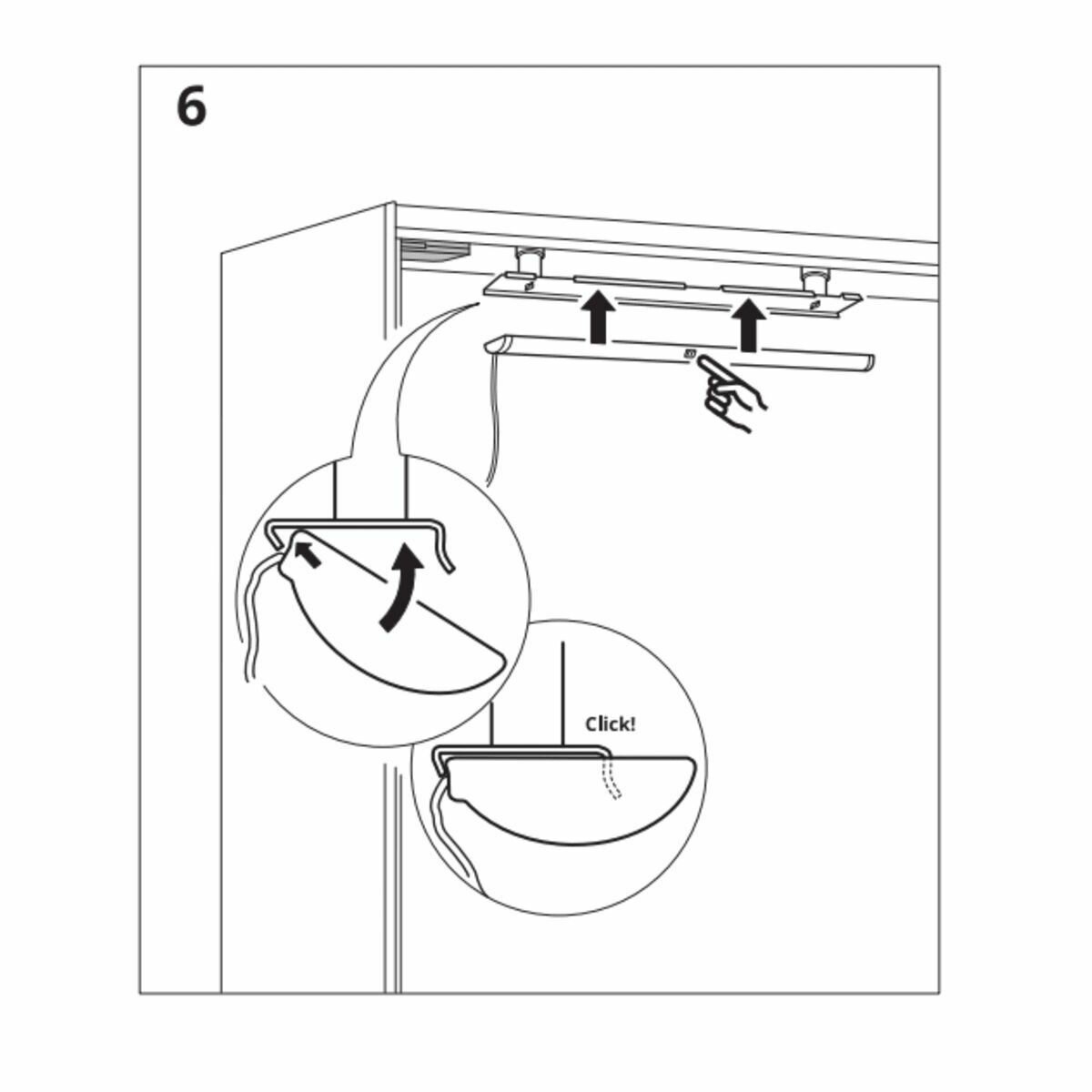 6

Click!