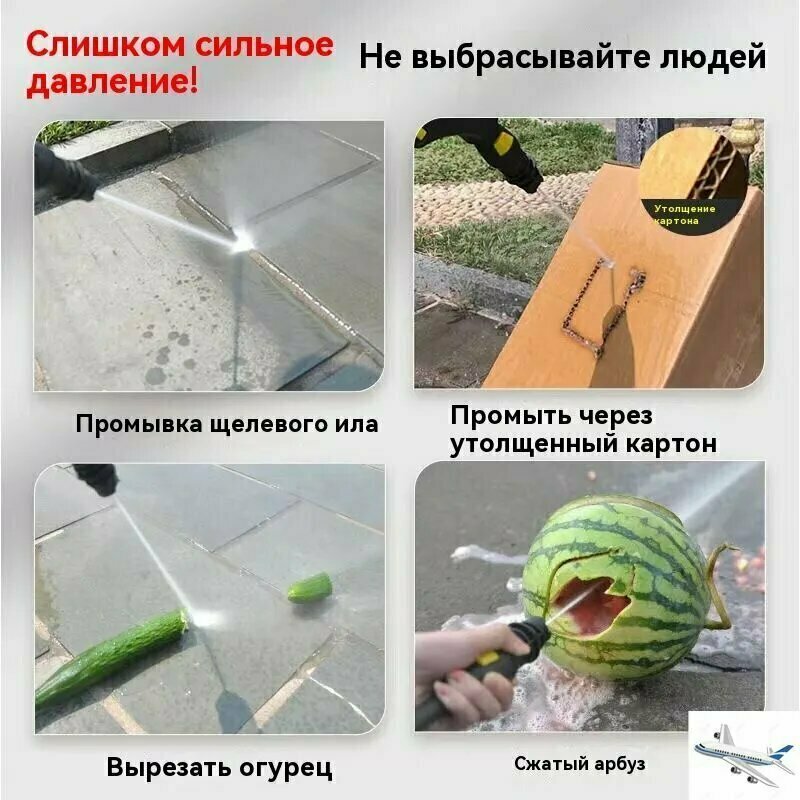 Слишком сильное давление!

Не выбрасывайте людей

Утолщение картона

Промывка щелевого ила

Промыть через утолщенный картон

Вырезать огурец

Сжатый арбуз