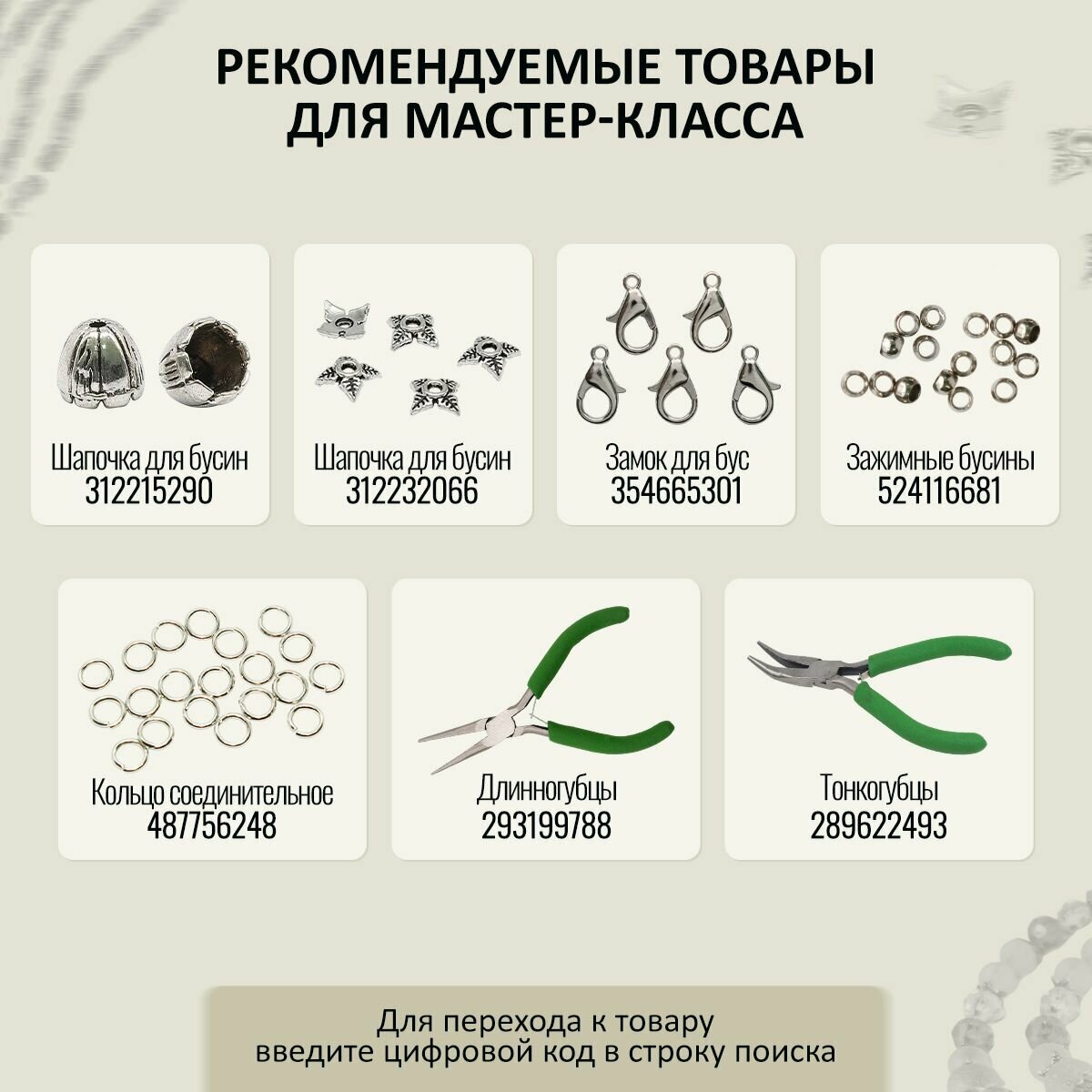 РЕКОМЕНДУЕМЫЕ ТОВАРЫ ДЛЯ МАСТЕР-КЛАССА

Шапочка для бусин
312215290

Шапочка для бусин
312232066

Замок для бус
354665301

Зажимные бусины
524116681

Кольцо соединительное
487756248

Длинногубцы
293199788

Тонкогубцы
289622493

Для перехода к товару
введите цифровой код в строку поиска