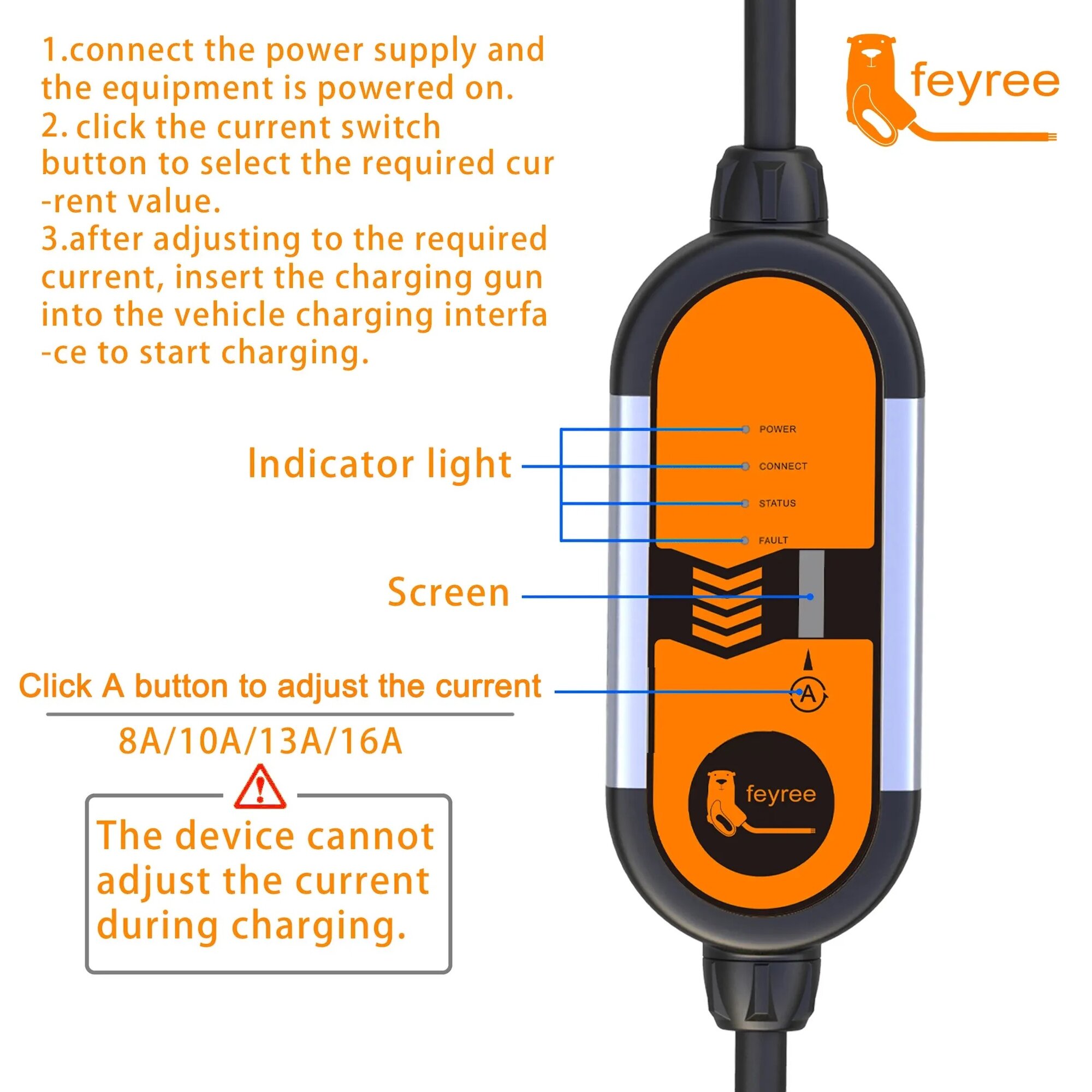 1.connect the power supply and the equipment is powered on.
2. click the current switch button to select the required cur -rent value.
3.after adjusting to the required current, insert the charging gun into the vehicle charging interfa -ce to start charging.

feyree

Indicator light

POWER
CONNECT
STATUS
FAULT

Screen

Click A button to adjust the current

A

8A/10A/13A/16A

The device cannot adjust the current during charging.

feyree