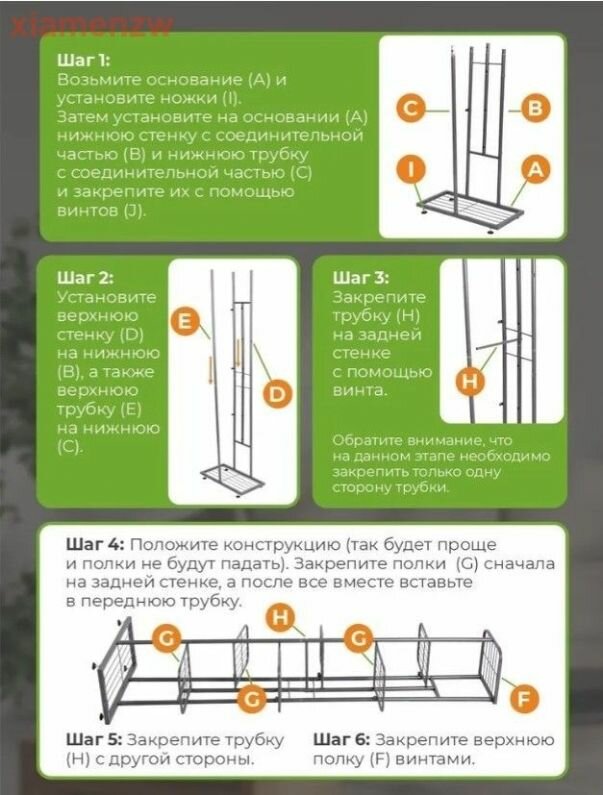 xiamenzw

Шаг 1: Возьмите основание (A) и установите ножки (I). Затем установите на основании (A) нижнюю стенку с соединительной частью (B) и нижнюю трубку с соединительной частью (C) и закрепите их с помощью винтов (J).

C
B
I
A

Шаг 2: Установите верхнюю стенку (D) на нижнюю (B), а также верхнюю трубку (E) на нижнюю (C).

E
D

Шаг 3: Закрепите трубку (H) на задней стенке с помощью винта.

H

Обратите внимание, что на данном этапе необходимо закрепить только одну сторону трубки.

Шаг 4: Положите конструкцию (так будет проще и полки не будут падать). Закрепите полки (G) сначала на задней стенке, а после все вместе вставьте в переднюю трубку.

G
H
G
G
F

Шаг 5: Закрепите трубку (H) с другой стороны.

Шаг 6: Закрепите верхнюю полку (F) винтами.