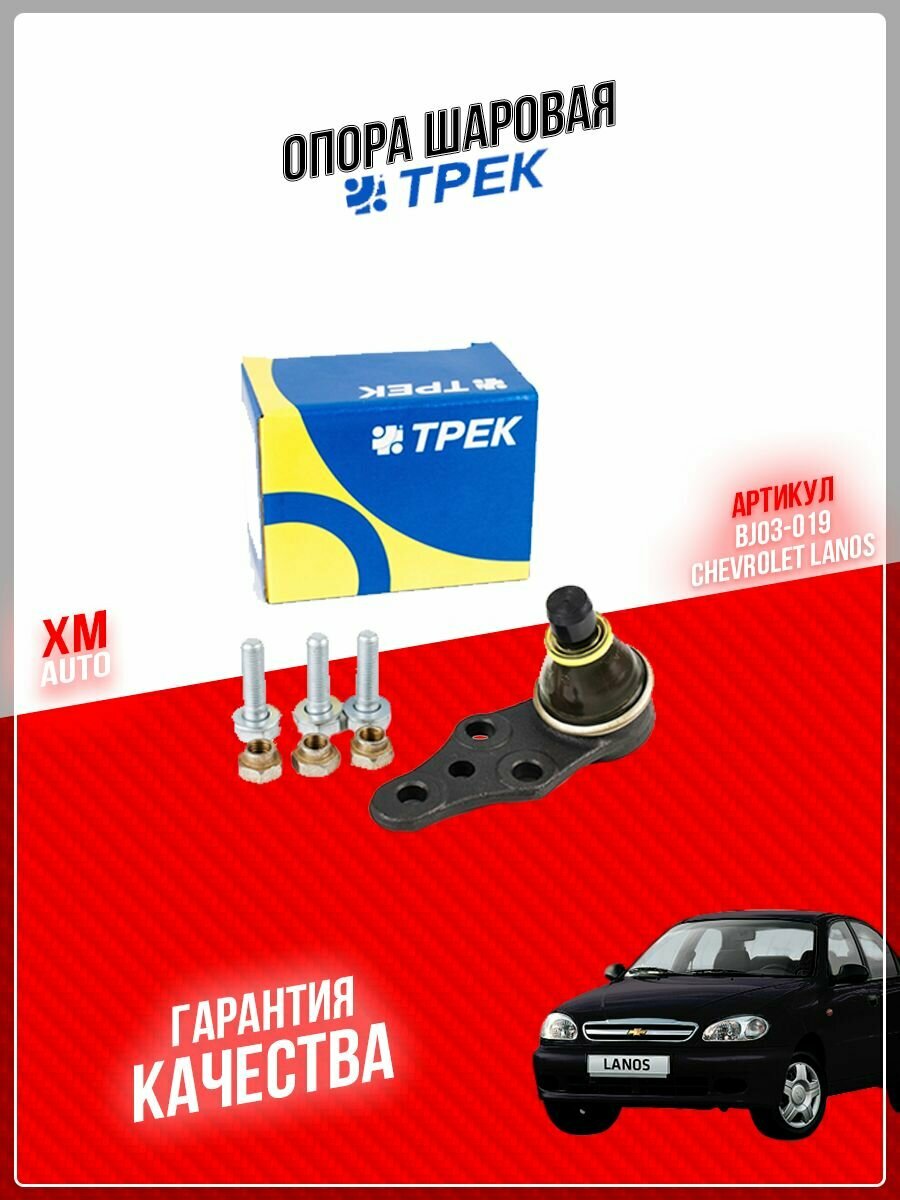 ОПОРА ШАРОВАЯ
ТРЕК

ТРЕК
ТРЕК

АРТИКУЛ
BJ03-019
CHEVROLET LANOS

XM
AUTO

ГАРАНТИЯ
КАЧЕСТВА

LANOS