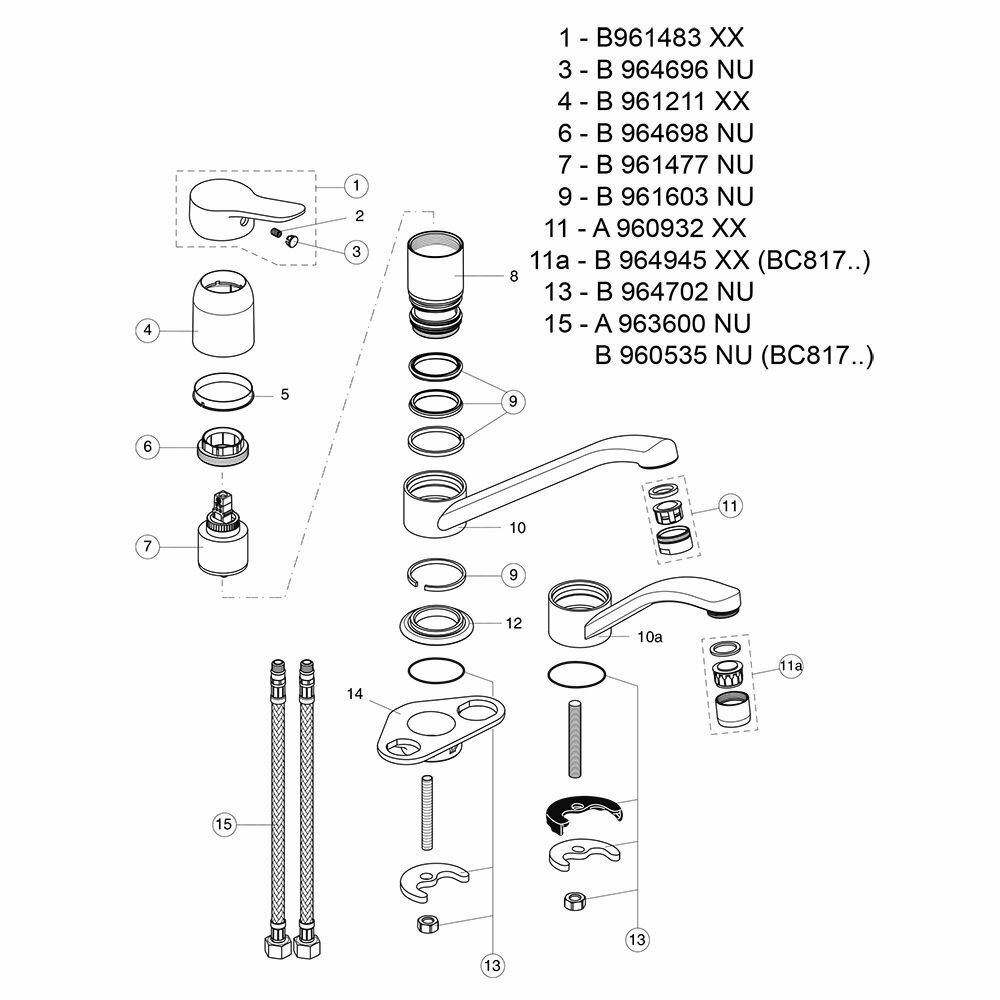 1 - B961483 XX
3 - B 964696 NU
4 - B 961211 XX
6 - B 964698 NU
7 - B 961477 NU
9 - B 961603 NU
11 - A 960932 XX
11a - B 964945 XX (BC817..)
13 - B 964702 NU
15 - A 963600 NU
B 960535 NU (BC817..)

1
2
3
4
5
6
7
8
9
10
11
9
12
10a
11a
14
15
13
13