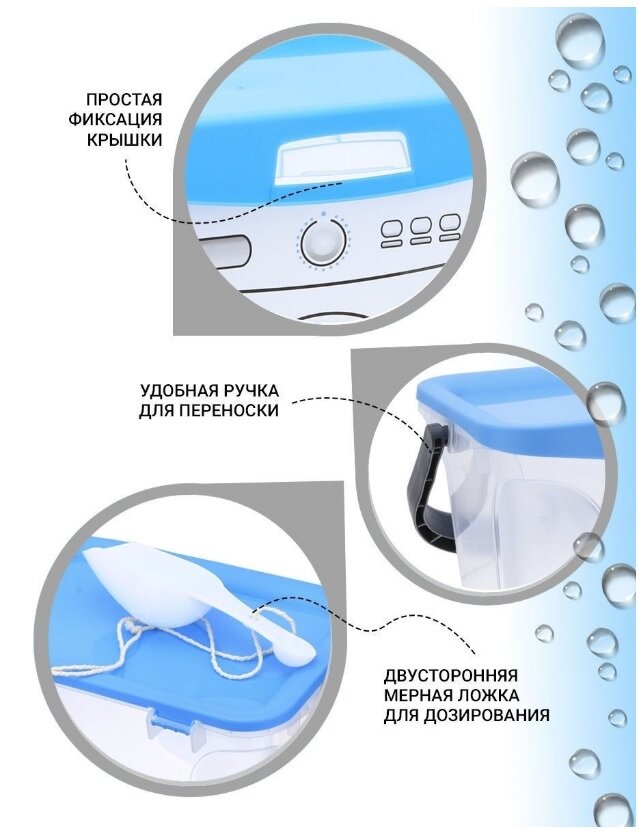 ПРОСТАЯ ФИКСАЦИЯ КРЫШКИ

УДОБНАЯ РУЧКА ДЛЯ ПЕРЕНОСКИ

ДВУСТОРОННЯЯ МЕРНАЯ ЛОЖКА ДЛЯ ДОЗИРОВАНИЯ