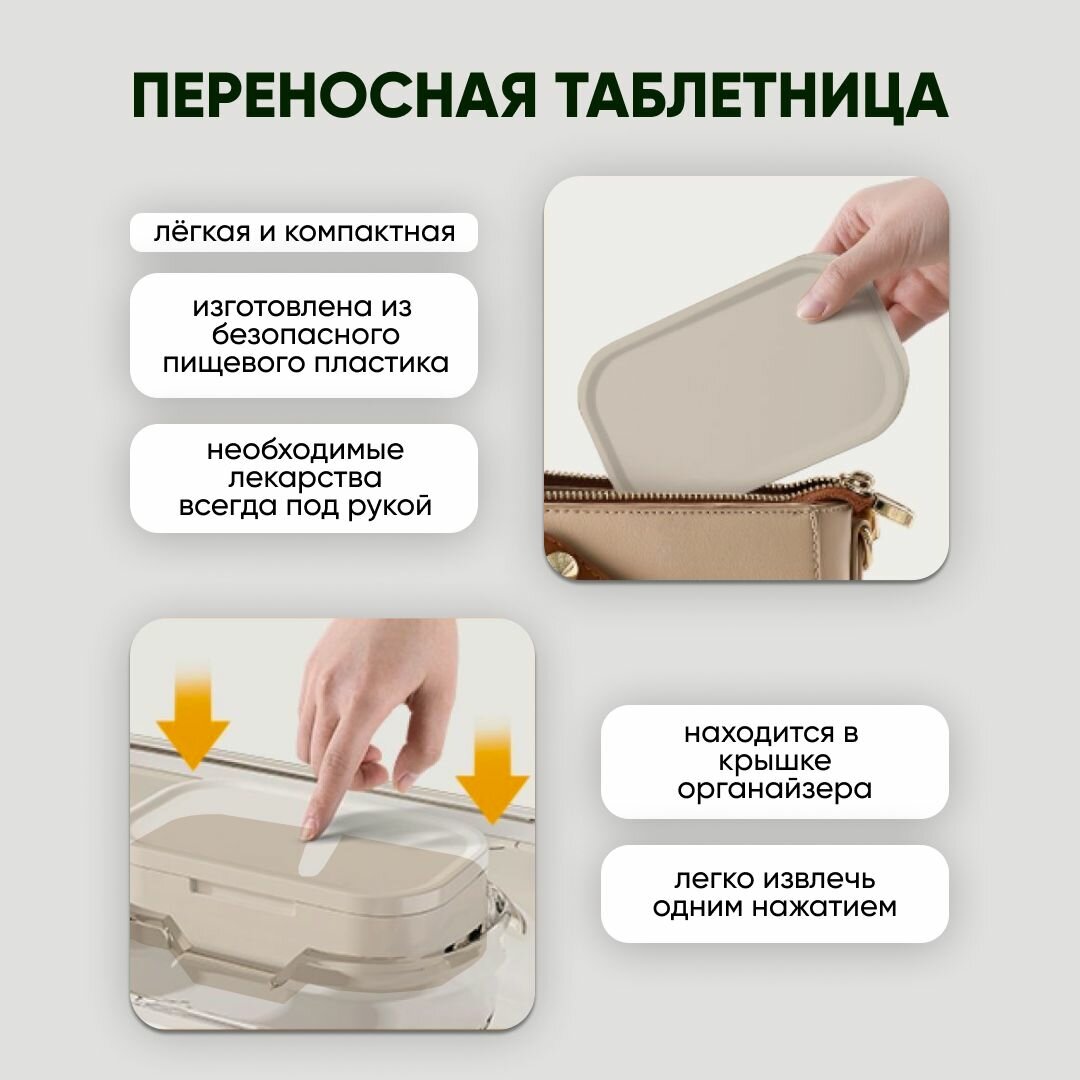 ПЕРЕНОСНАЯ ТАБЛЕТНИЦА

лёгкая и компактная

изготовлена из безопасного пищевого пластика

необходимые лекарства всегда под рукой

находится в крышке органайзера

легко извлечь одним нажатием