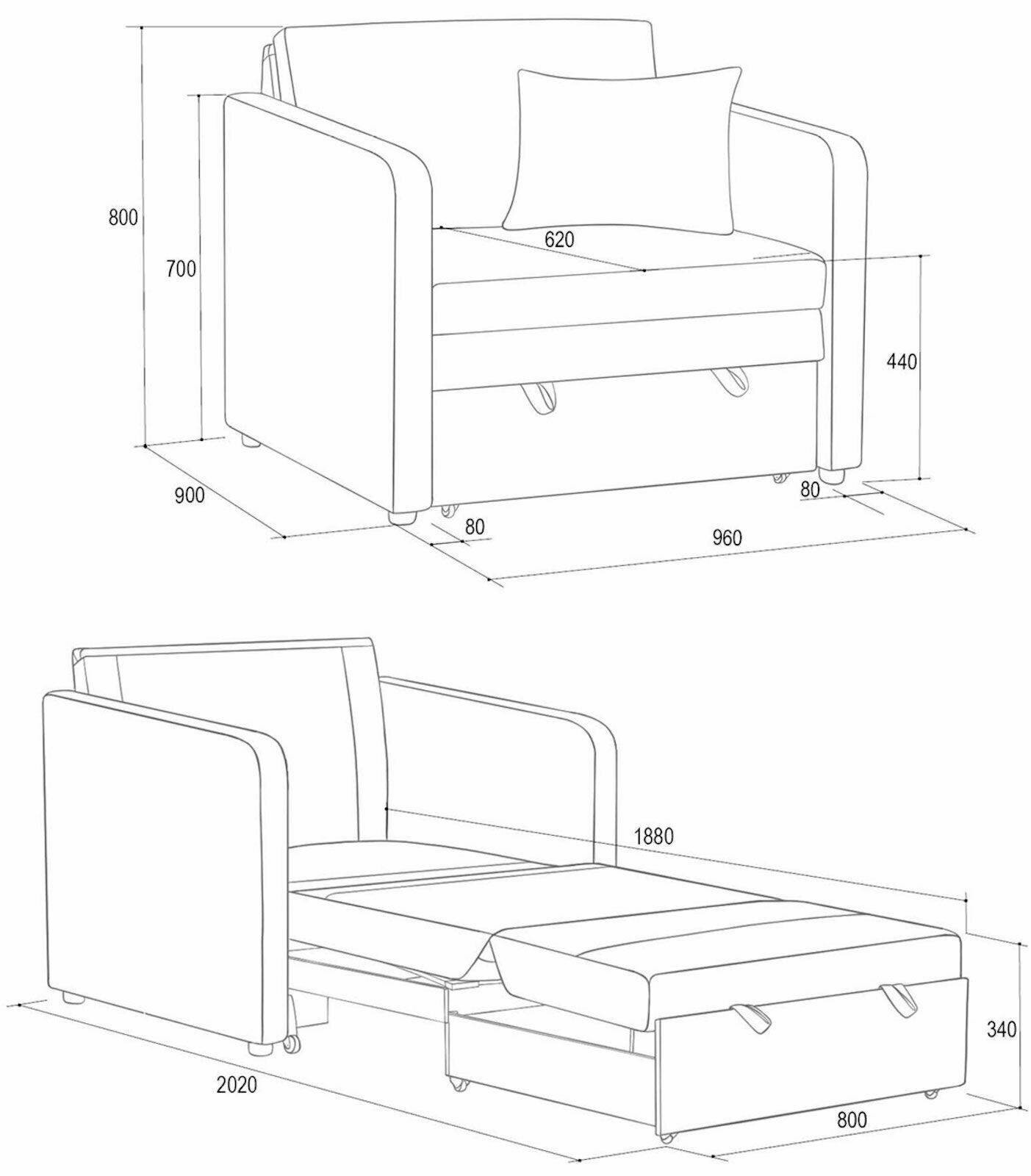 800
700
620
440
900
80
80
960
1880
340
2020
800