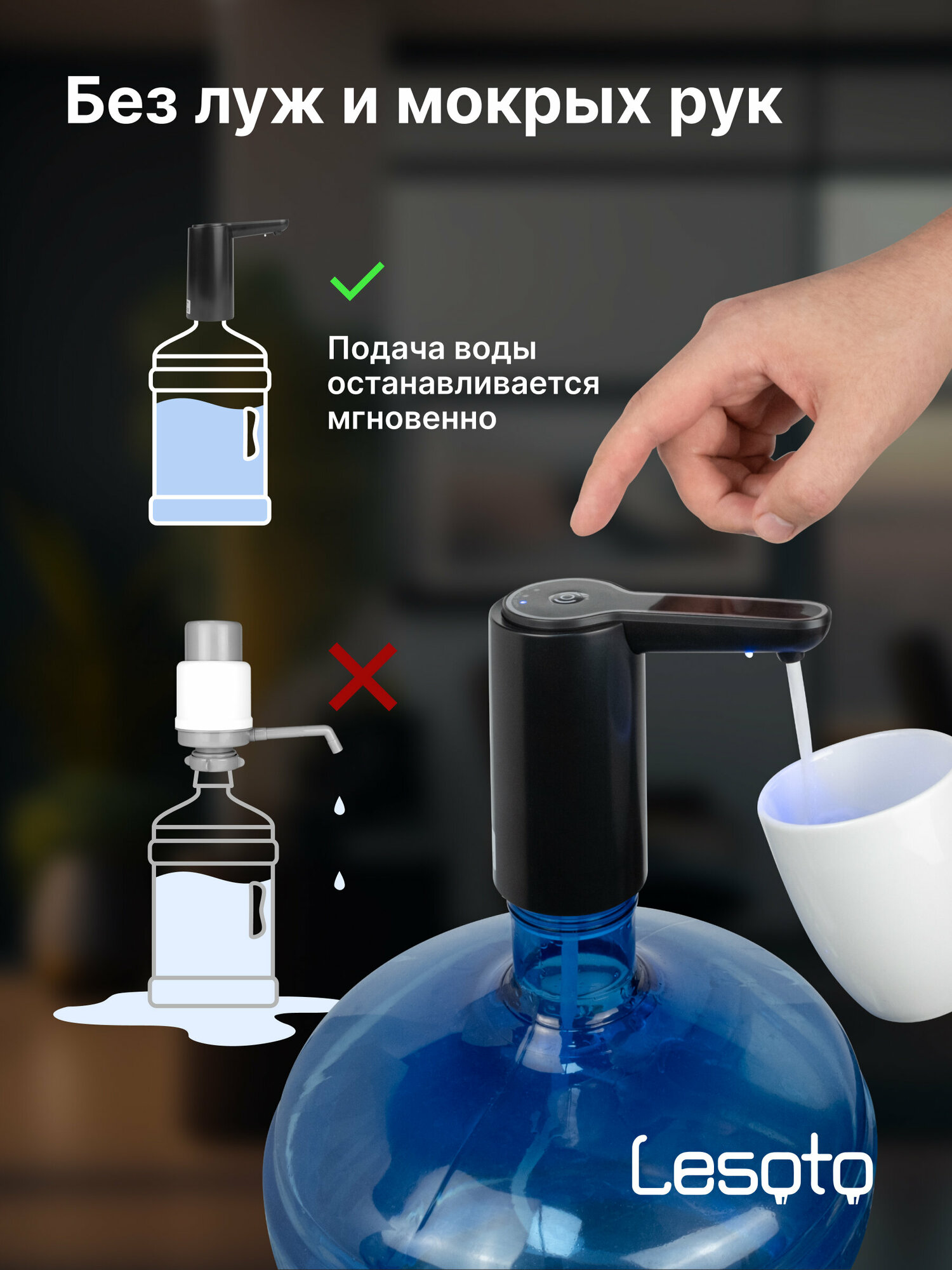 Без луж и мокрых рук

Подача воды останавливается мгновенно

Lesoto