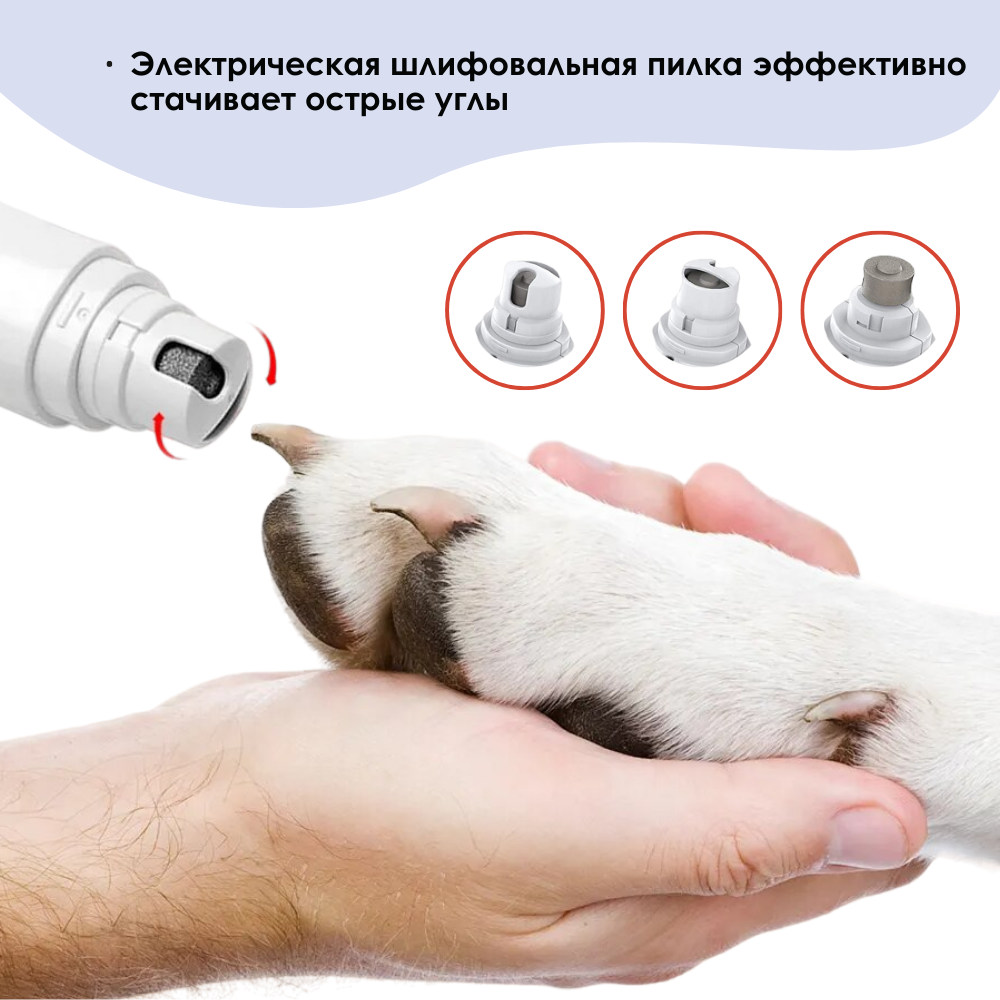 · Электрическая шлифовальная пилка эффективно стачивает острые углы