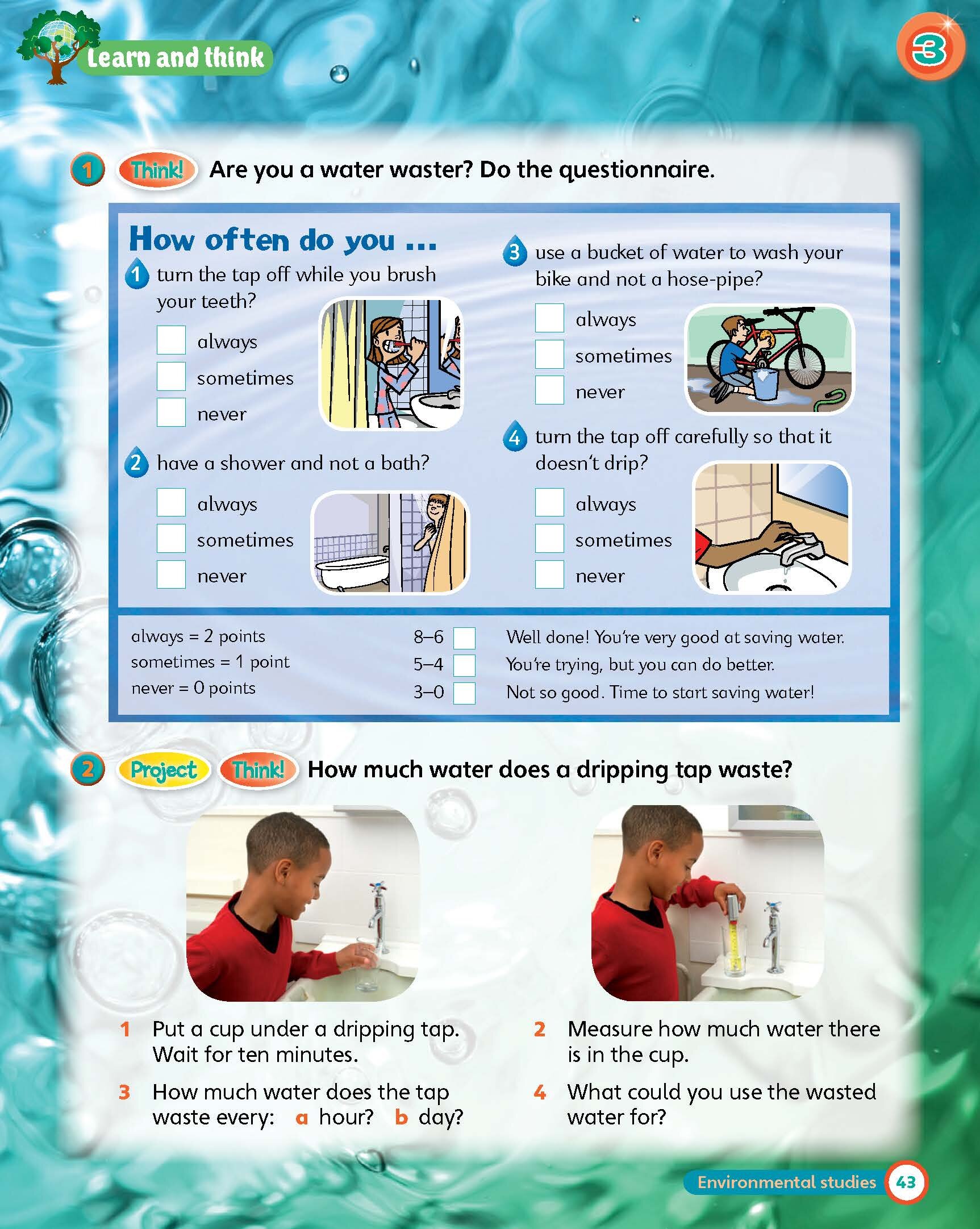 Learn and think

3

1 Think! Are you a water waster? Do the questionnaire.

How often do you ...

1 turn the tap off while you brush your teeth?
always
sometimes
never

2 have a shower and not a bath?
always
sometimes
never

3 use a bucket of water to wash your bike and not a hose-pipe?
always
sometimes
never

4 turn the tap off carefully so that it doesn't drip?
always
sometimes
never

always = 2 points
sometimes = 1 point
never = 0 points

8–6 Well done! You're very good at saving water.
5–4 You're trying, but you can do better.
3–0 Not so good. Time to start saving water!

2 Project Think! How much water does a dripping tap waste?

1 Put a cup under a dripping tap. Wait for ten minutes.

2 Measure how much water there is in the cup.

3 How much water does the tap waste every: a hour? b day?

4 What could you use the wasted water for?

Environmental studies 43