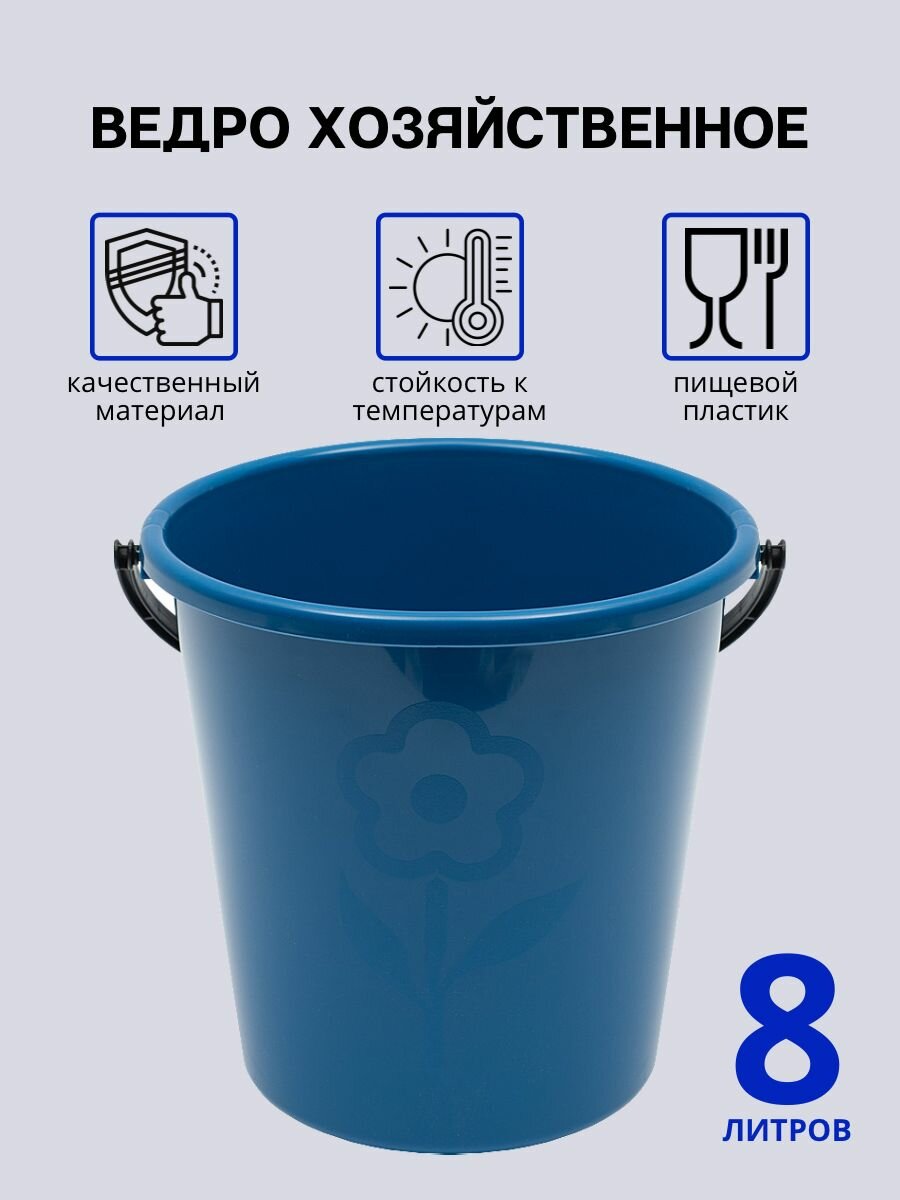 ВЕДРО ХОЗЯЙСТВЕННОЕ

качественный материал

стойкость к температурам

пищевой пластик

8

ЛИТРОВ