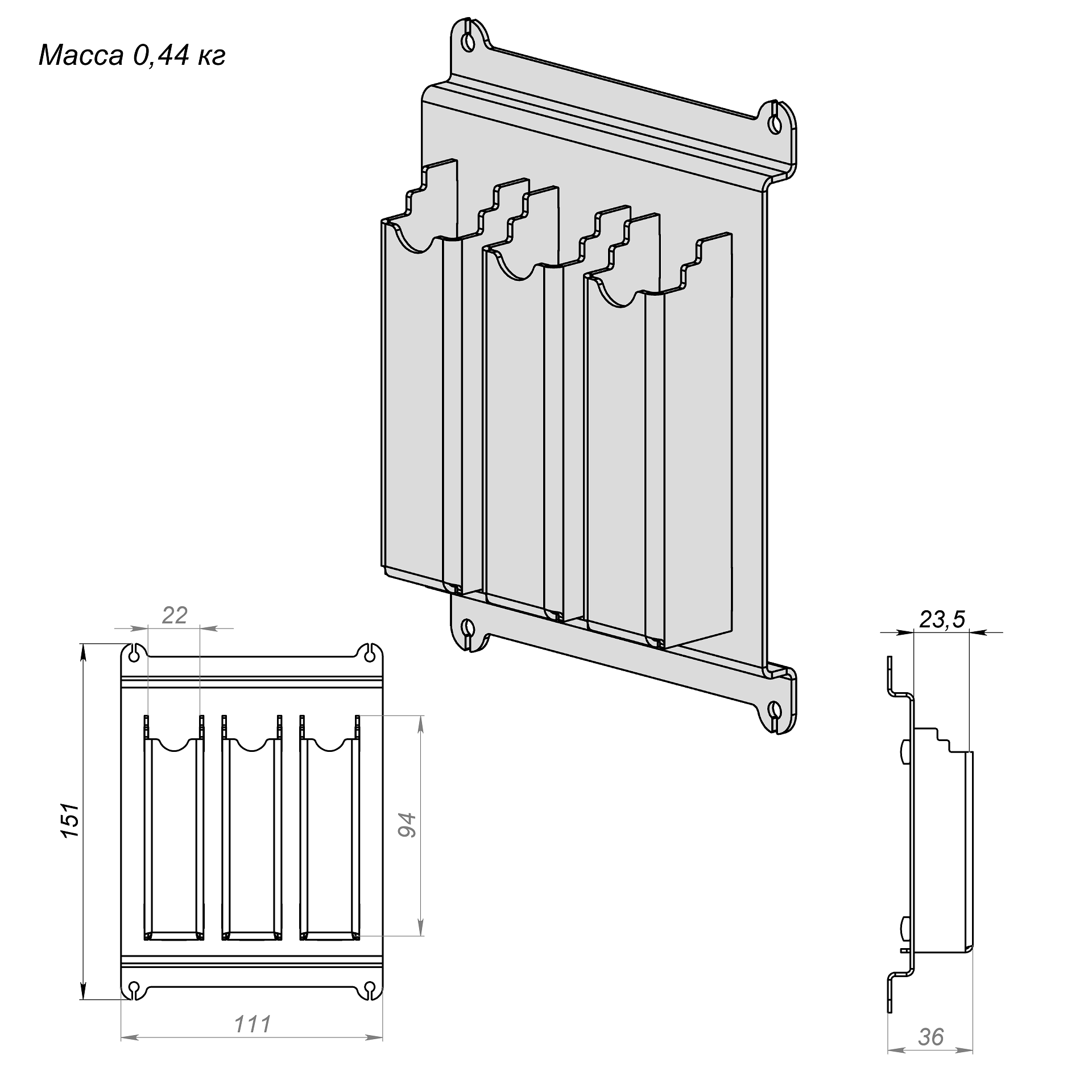 Масса 0,44 кг

22

151

94

111

23,5

36