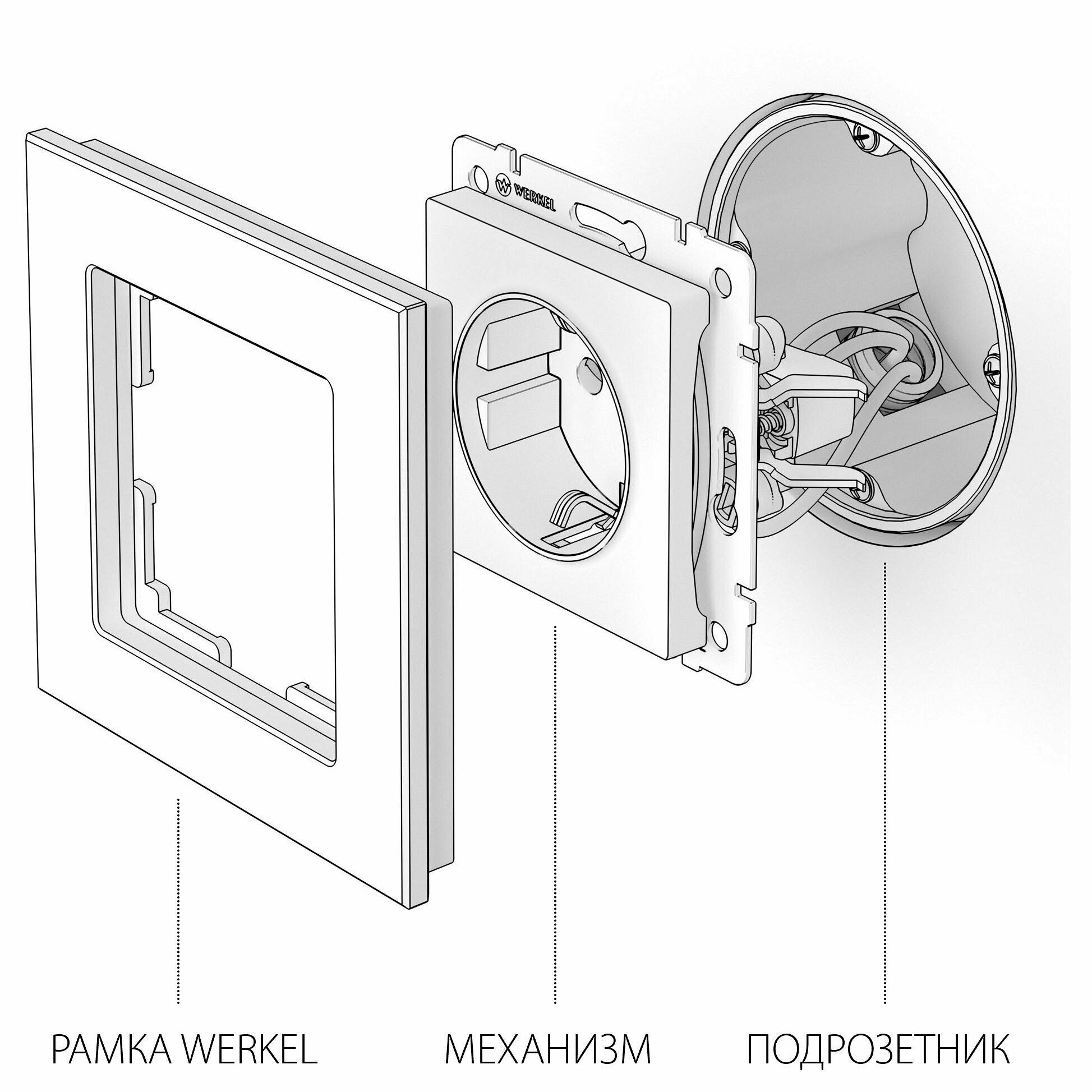 WERKEL

РАМКА WERKEL

МЕХАНИЗМ

ПОДРОЗЕТНИК