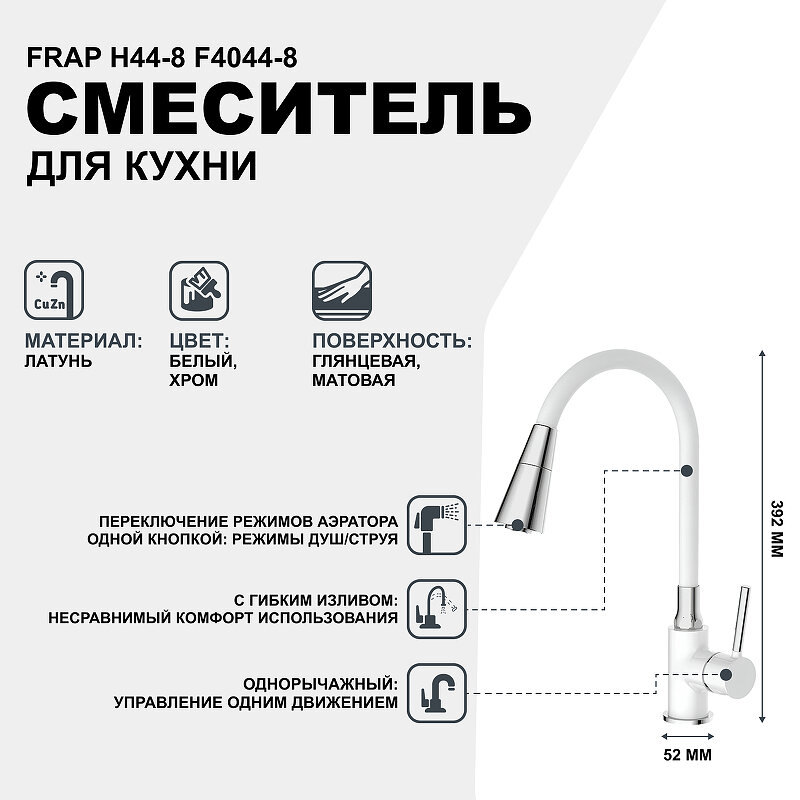 FRAP H44-8 F4044-8
СМЕСИТЕЛЬ
ДЛЯ КУХНИ

CuZn

МАТЕРИАЛ:
ЛАТУНЬ

ЦВЕТ:
БЕЛЫЙ,
ХРОМ

ПОВЕРХНОСТЬ:
ГЛЯНЦЕВАЯ,
МАТОВАЯ

ПЕРЕКЛЮЧЕНИЕ РЕЖИМОВ АЭРАТОРА ОДНОЙ КНОПКОЙ: РЕЖИМЫ ДУШ/СТРУЯ

С ГИБКИМ ИЗЛИВОМ: НЕСРАВНИМЫЙ КОМФОРТ ИСПОЛЬЗОВАНИЯ

ОДНОРЫЧАЖНЫЙ: УПРАВЛЕНИЕ ОДНИМ ДВИЖЕНИЕМ

392 ММ

52 ММ