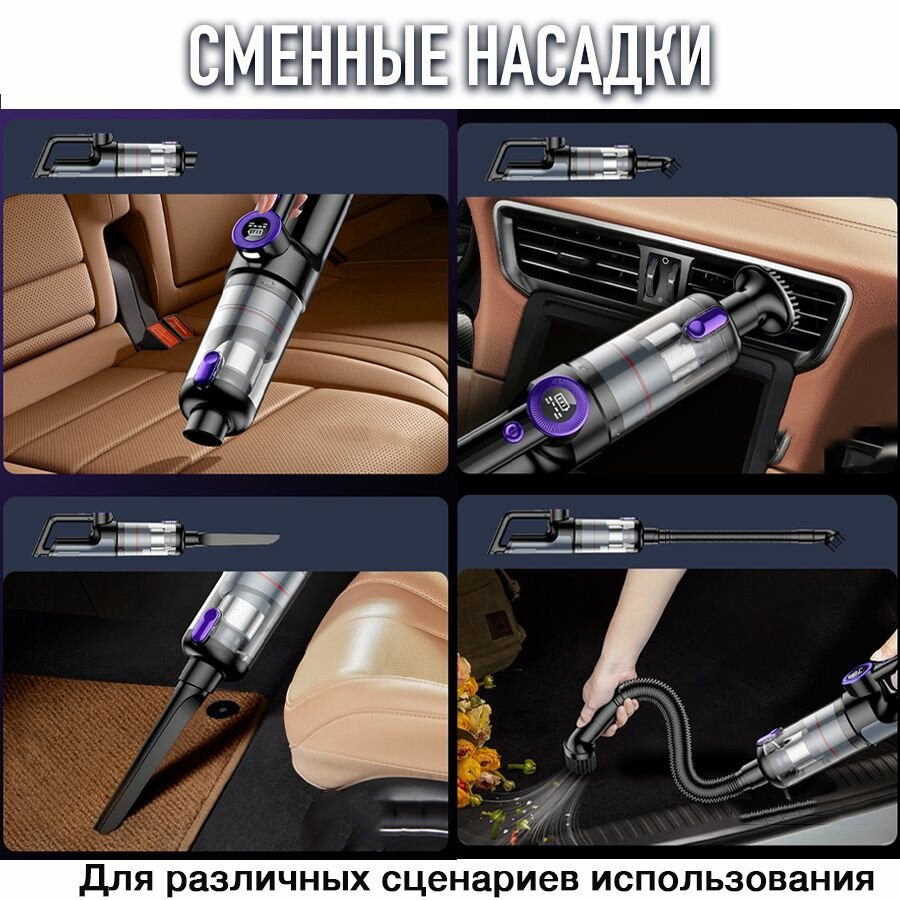 СМЕННЫЕ НАСАДКИ

Для различных сценариев использования