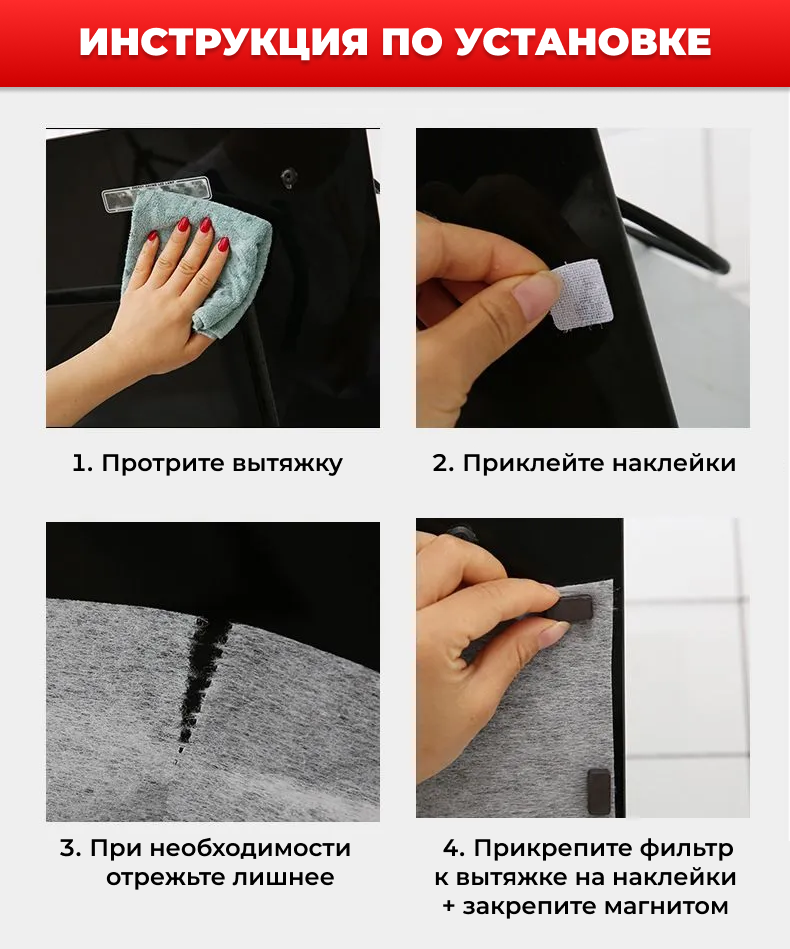 ИНСТРУКЦИЯ ПО УСТАНОВКЕ

1. Протрите вытяжку

2. Приклейте наклейки

3. При необходимости отрежьте лишнее

4. Прикрепите фильтр к вытяжке на наклейки + закрепите магнитом