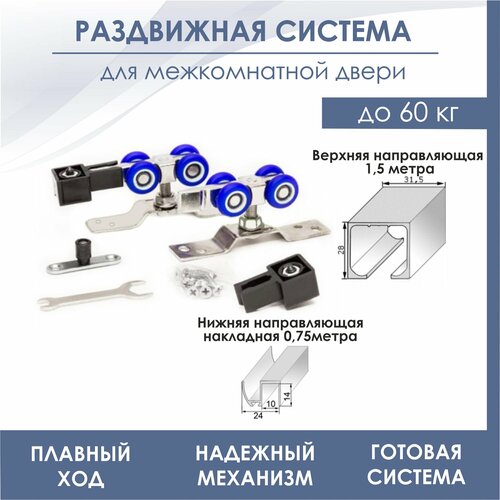 РАЗДВИЖНАЯ СИСТЕМА

для межкомнатной двери

до 60 кг

Верхняя направляющая 1,5 метра

31,5

28

Нижняя направляющая накладная 0,75метра

14

10

24

ПЛАВНЫЙ ХОД

НАДЕЖНЫЙ МЕХАНИЗМ

ГОТОВАЯ СИСТЕМА