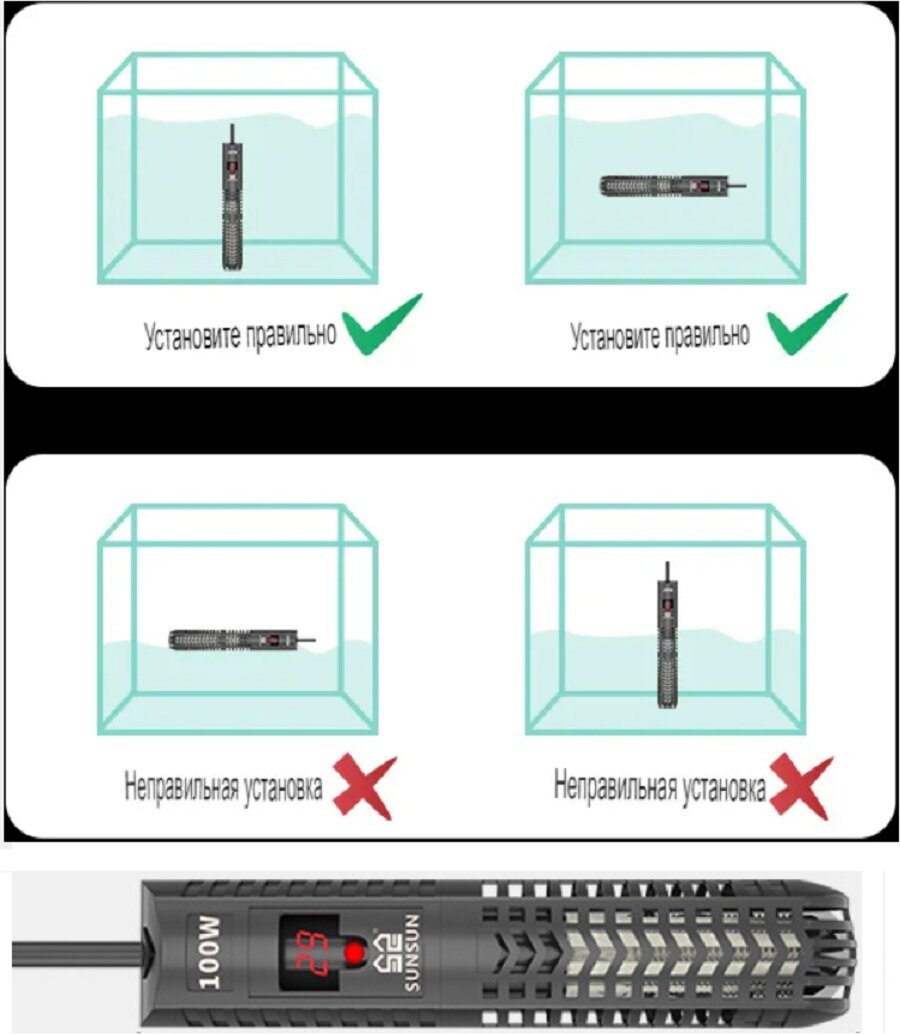 Установите правильно

Установите правильно

Неправильная установка

Неправильная установка

100W

27

SUNSUN