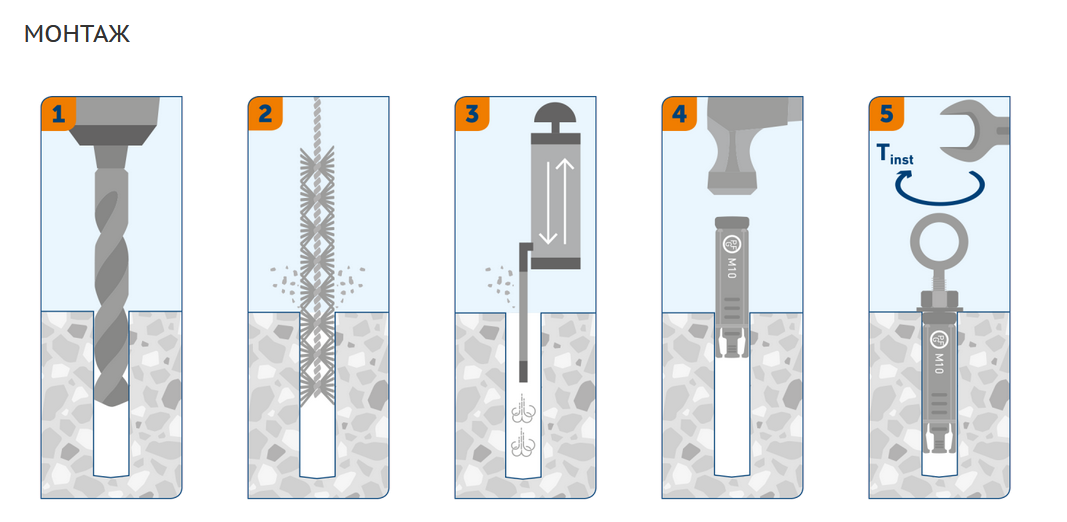 МОНТАЖ

1

2

3

4

M10

5

$T_{inst}$

M10